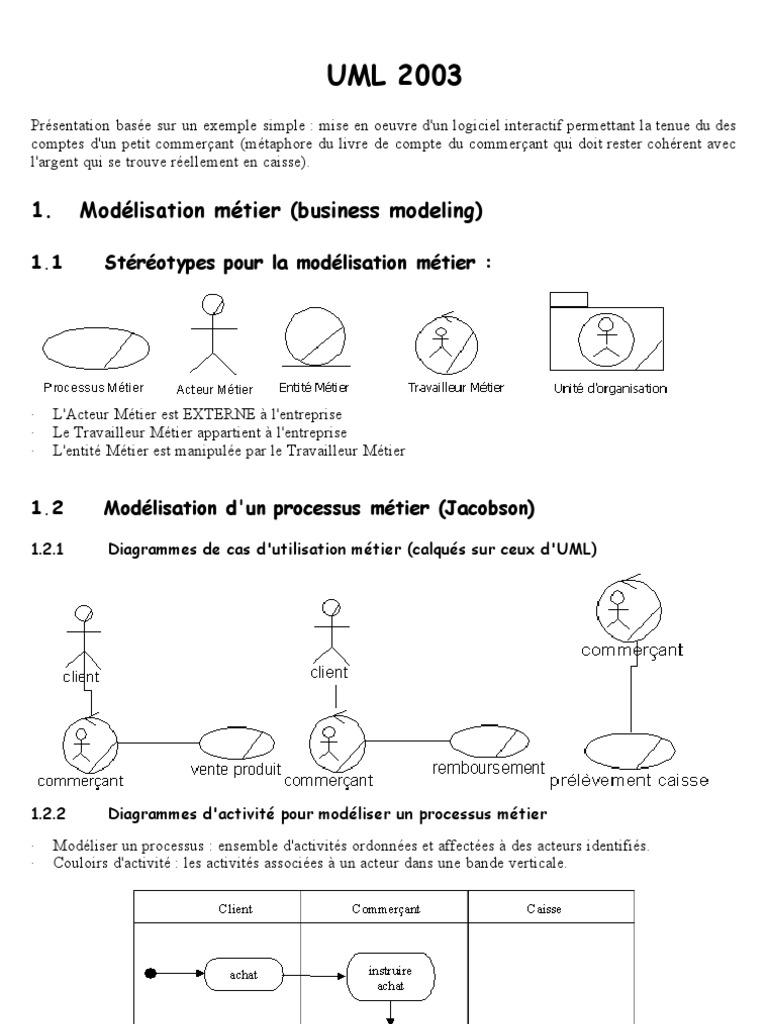 UML 2003

Présentation basée sur un exemple simple : mise en oeuvre d'un logiciel interactif permettant la tenue du des comptes d'un petit commerçant (métaphore du livre de compte du commerçant qui doit rester cohérent avec l'argent qui se trouve réellement en caisse).

1. Modélisation métier (business modeling)

1.1 Stéréotypes pour la modélisation métier :

Processus Métier
Acteur Métier
Entité Métier
Travailleur Métier
Unité d'organisation

· L'Acteur Métier est EXTERNE à l'entreprise
· Le Travailleur Métier appartient à l'entreprise
· L'entité Métier est manipulée par le Travailleur Métier

1.2 Modélisation d'un processus métier (Jacobson)

1.2.1 Diagrammes de cas d'utilisation métier (calqués sur ceux d'UML)

client
commerçant
vente produit
client
commerçant
remboursement
commerçant
prélèvement caisse

1.2.2 Diagrammes d'activité pour modéliser un processus métier

· Modéliser un processus : ensemble d'activités ordonnées et affectées à des acteurs identifiés.
· Couloirs d'activité : les activités associées à un acteur dans une bande verticale.

| Client | Commerçant | Caisse |
|---|---|---|
| achat | instruire achat | |