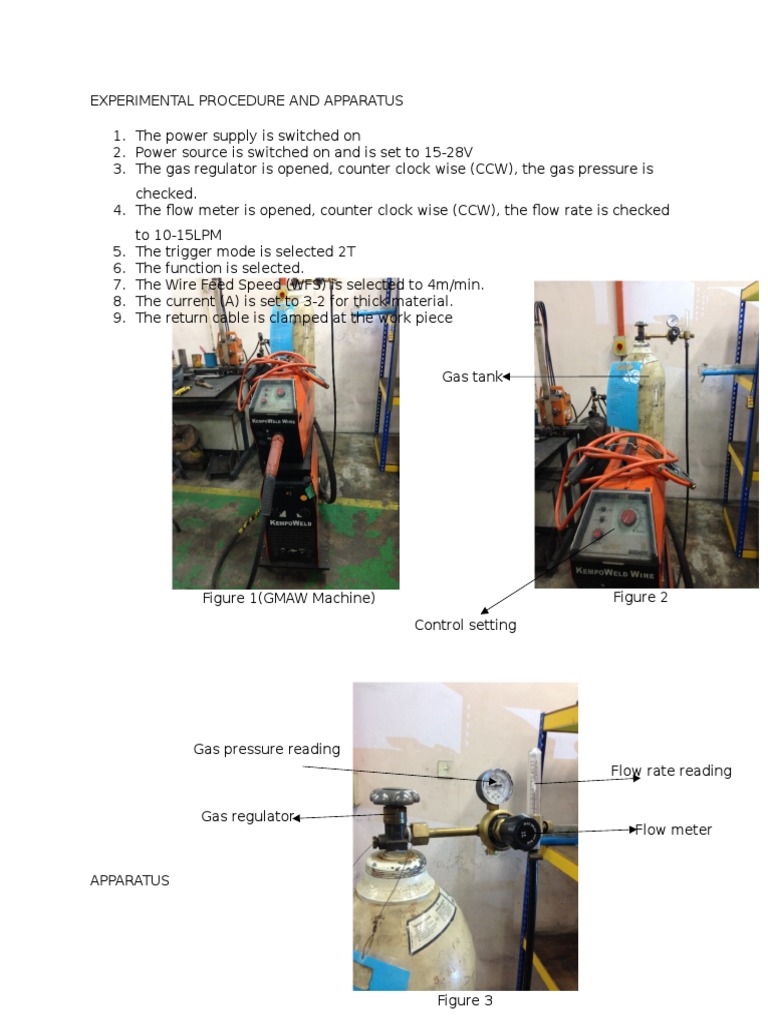 EXPERIMENTAL PROCEDURE AND APPARATUS

1. The power supply is switched on
2. Power source is switched on and is set to 15-28V
3. The gas regulator is opened, counter clock wise (CCW), the gas pressure is checked.
4. The flow meter is opened, counter clock wise (CCW), the flow rate is checked to 10-15LPM
5. The trigger mode is selected 2T
6. The function is selected.
7. The Wire Feed Speed (WFS) is selected to 4m/min.
8. The current (A) is set to 3-2 for thick material.
9. The return cable is clamped at the work piece

KEMPOWELD WIRE

KEMPOWELD

Gas tank

KEMPOWELD WIRE

Figure 1(GMAW Machine)

Figure 2

Control setting

Gas pressure reading

Flow rate reading

Gas regulator

Flow meter

APPARATUS

Figure 3