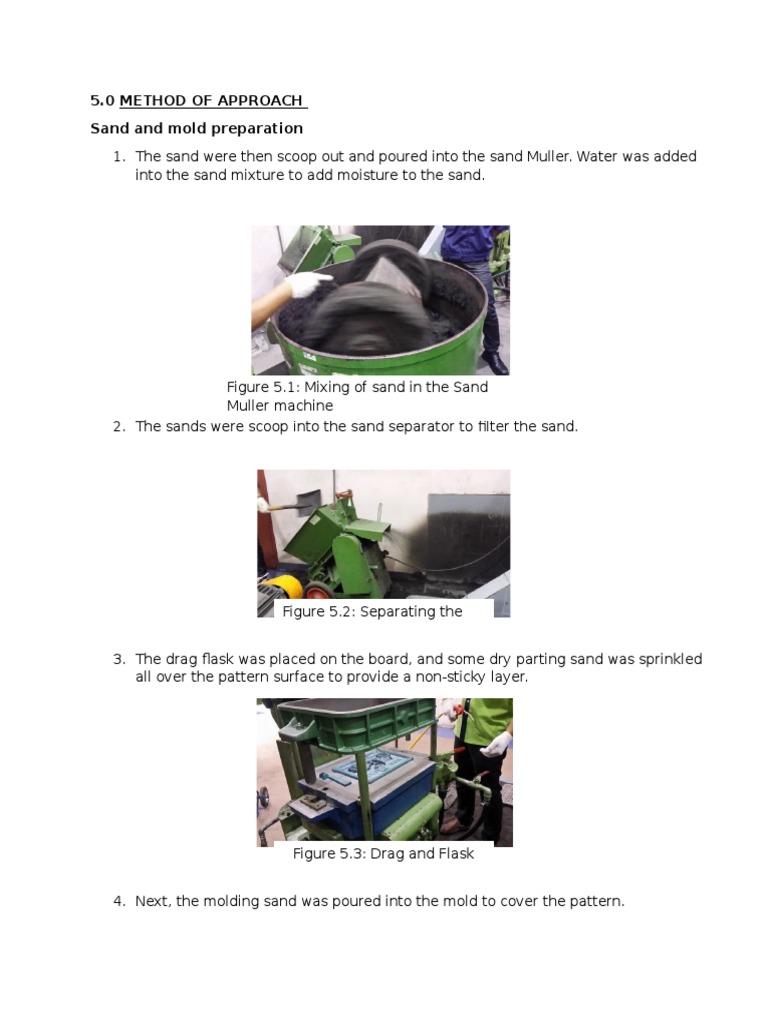 5.0 METHOD OF APPROACH

Sand and mold preparation

1. The sand were then scoop out and poured into the sand Muller. Water was added into the sand mixture to add moisture to the sand.

Figure 5.1: Mixing of sand in the Sand Muller machine

2. The sands were scoop into the sand separator to filter the sand.

Figure 5.2: Separating the

3. The drag flask was placed on the board, and some dry parting sand was sprinkled all over the pattern surface to provide a non-sticky layer.

Figure 5.3: Drag and Flask

4. Next, the molding sand was poured into the mold to cover the pattern.