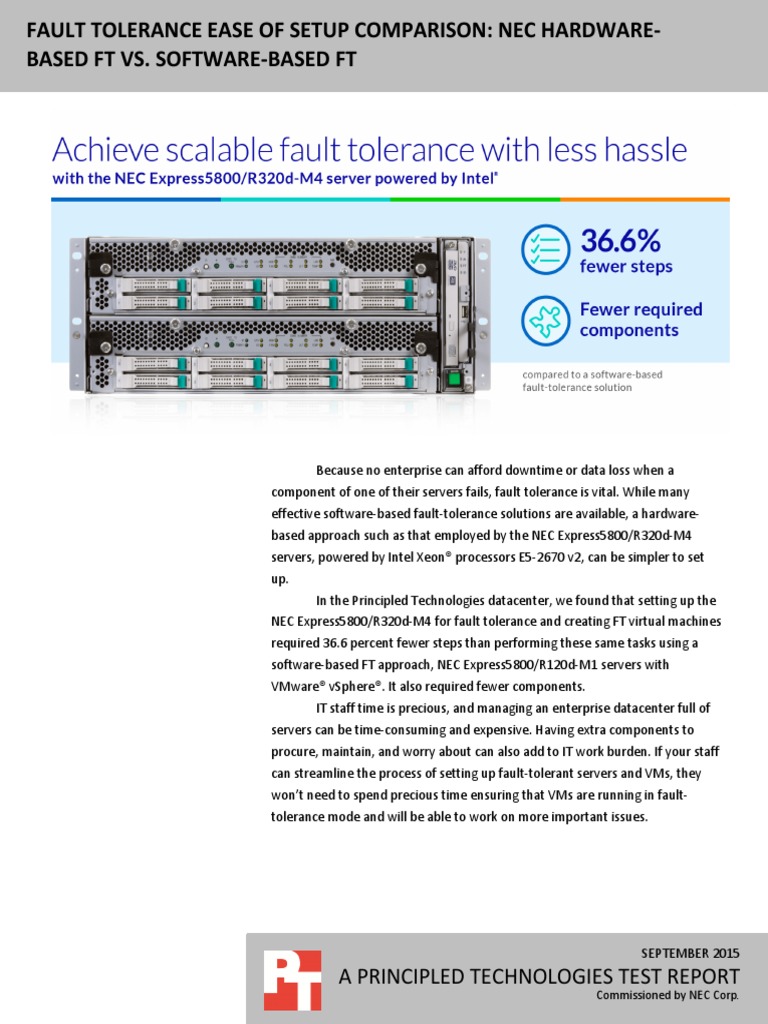 FAULT TOLERANCE EASE OF SETUP COMPARISON: NEC HARDWARE-BASED FT VS. SOFTWARE-BASED FT

Achieve scalable fault tolerance with less hassle
with the NEC Express5800/R320d-M4 server powered by Intel®

36.6%
fewer steps

Fewer required components

compared to a software-based fault-tolerance solution

Because no enterprise can afford downtime or data loss when a component of one of their servers fails, fault tolerance is vital. While many effective software-based fault-tolerance solutions are available, a hardware-based approach such as that employed by the NEC Express5800/R320d-M4 servers, powered by Intel Xeon® processors E5-2670 v2, can be simpler to set up.

In the Principled Technologies datacenter, we found that setting up the NEC Express5800/R320d-M4 for fault tolerance and creating FT virtual machines required 36.6 percent fewer steps than performing these same tasks using a software-based FT approach, NEC Express5800/R120d-M1 servers with VMware® vSphere®. It also required fewer components.

IT staff time is precious, and managing an enterprise datacenter full of servers can be time-consuming and expensive. Having extra components to procure, maintain, and worry about can also add to IT work burden. If your staff can streamline the process of setting up fault-tolerant servers and VMs, they won't need to spend precious time ensuring that VMs are running in fault-tolerance mode and will be able to work on more important issues.

SEPTEMBER 2015
A PRINCIPLED TECHNOLOGIES TEST REPORT
Commissioned by NEC Corp.