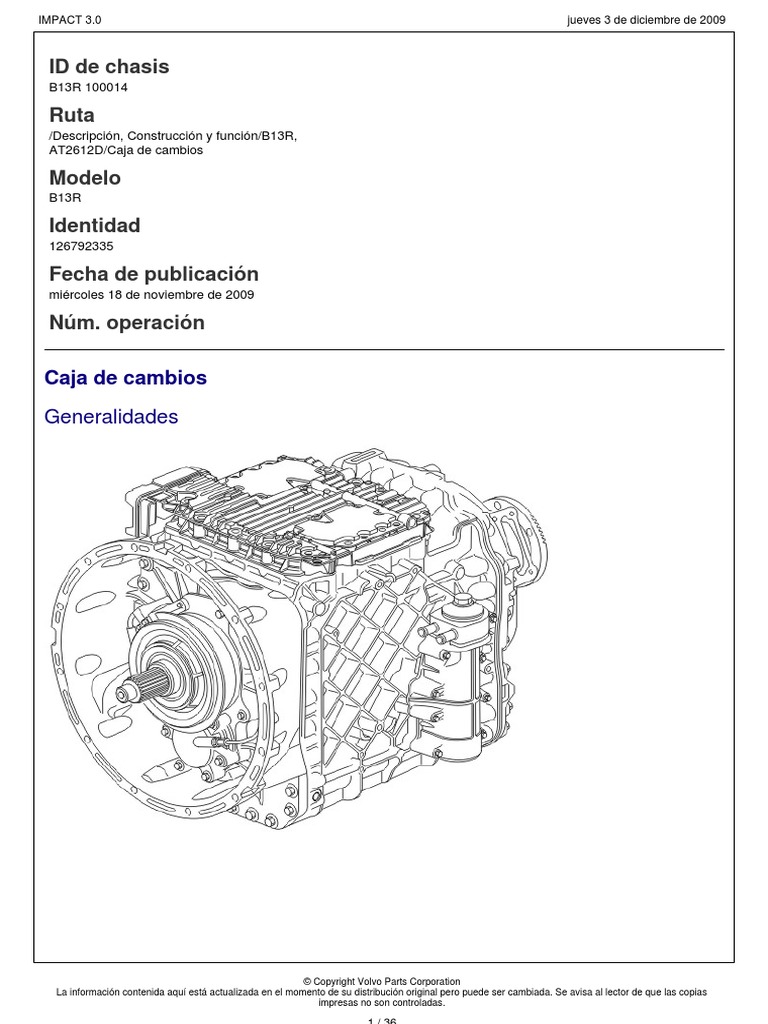 IMPACT 3.0

jueves 3 de diciembre de 2009

ID de chasis
B13R 100014

Ruta
/Descripción, Construcción y función/B13R, AT2612D/Caja de cambios

Modelo
B13R

Identidad
126792335

Fecha de publicación
miércoles 18 de noviembre de 2009

Núm. operación

Caja de cambios

Generalidades

© Copyright Volvo Parts Corporation
La información contenida aquí está actualizada en el momento de su distribución original pero puede ser cambiada. Se avisa al lector de que las copias impresas no son controladas.

1 / 36