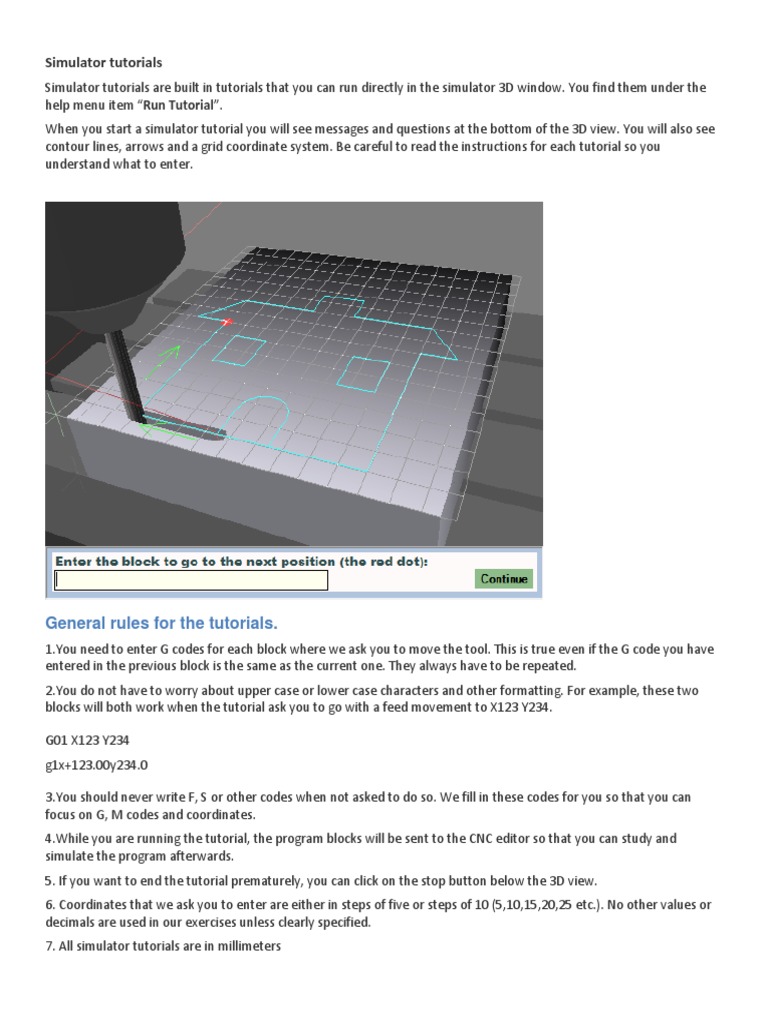 Simulator tutorials

Simulator tutorials are built in tutorials that you can run directly in the simulator 3D window. You find them under the help menu item "Run Tutorial".

When you start a simulator tutorial you will see messages and questions at the bottom of the 3D view. You will also see contour lines, arrows and a grid coordinate system. Be careful to read the instructions for each tutorial so you understand what to enter.

Enter the block to go to the next position (the red dot):

Continue

General rules for the tutorials.

1.You need to enter G codes for each block where we ask you to move the tool. This is true even if the G code you have entered in the previous block is the same as the current one. They always have to be repeated.

2.You do not have to worry about upper case or lower case characters and other formatting. For example, these two blocks will both work when the tutorial ask you to go with a feed movement to X123 Y234.

G01 X123 Y234

g1x+123.00y234.0

3.You should never write F, S or other codes when not asked to do so. We fill in these codes for you so that you can focus on G, M codes and coordinates.

4.While you are running the tutorial, the program blocks will be sent to the CNC editor so that you can study and simulate the program afterwards.

5. If you want to end the tutorial prematurely, you can click on the stop button below the 3D view.

6. Coordinates that we ask you to enter are either in steps of five or steps of 10 (5,10,15,20,25 etc.). No other values or decimals are used in our exercises unless clearly specified.

7. All simulator tutorials are in millimeters