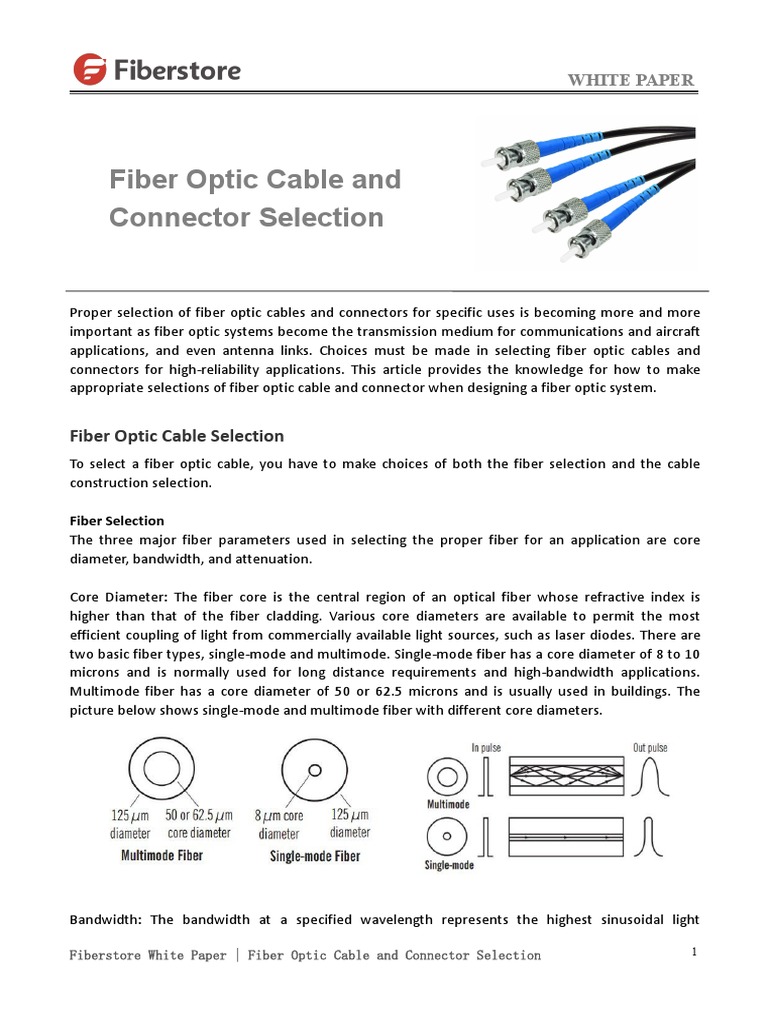 Fiberstore

WHITE PAPER

Fiber Optic Cable and Connector Selection

Proper selection of fiber optic cables and connectors for specific uses is becoming more and more important as fiber optic systems become the transmission medium for communications and aircraft applications, and even antenna links. Choices must be made in selecting fiber optic cables and connectors for high-reliability applications. This article provides the knowledge for how to make appropriate selections of fiber optic cable and connector when designing a fiber optic system.

Fiber Optic Cable Selection

To select a fiber optic cable, you have to make choices of both the fiber selection and the cable construction selection.

Fiber Selection
The three major fiber parameters used in selecting the proper fiber for an application are core diameter, bandwidth, and attenuation.

Core Diameter: The fiber core is the central region of an optical fiber whose refractive index is higher than that of the fiber cladding. Various core diameters are available to permit the most efficient coupling of light from commercially available light sources, such as laser diodes. There are two basic fiber types, single-mode and multimode. Single-mode fiber has a core diameter of 8 to 10 microns and is normally used for long distance requirements and high-bandwidth applications. Multimode fiber has a core diameter of 50 or 62.5 microns and is usually used in buildings. The picture below shows single-mode and multimode fiber with different core diameters.

125 $\mu$m diameter
50 or 62.5 $\mu$m core diameter
Multimode Fiber
8 $\mu$m core diameter
125 $\mu$m diameter
Single-mode Fiber
In pulse
Out pulse
Multimode
Single-mode

Bandwidth: The bandwidth at a specified wavelength represents the highest sinusoidal light

Fiberstore White Paper | Fiber Optic Cable and Connector Selection

1