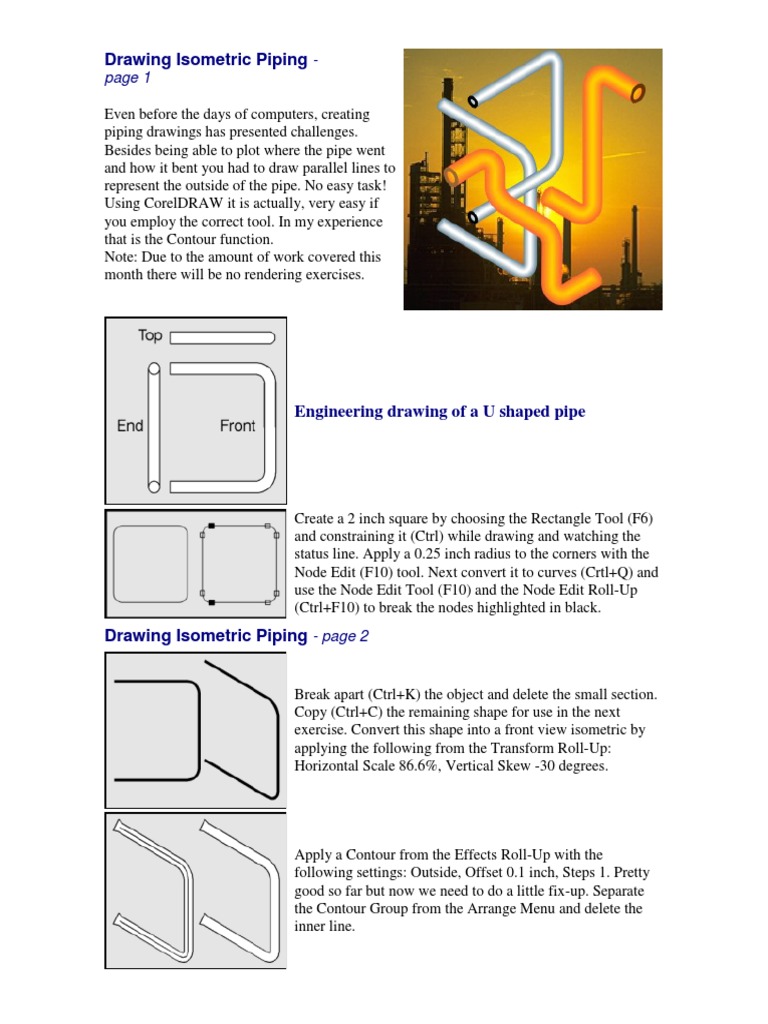 Drawing Isometric Piping - page 1

Even before the days of computers, creating piping drawings has presented challenges. Besides being able to plot where the pipe went and how it bent you had to draw parallel lines to represent the outside of the pipe. No easy task! Using CorelDRAW it is actually, very easy if you employ the correct tool. In my experience that is the Contour function.
Note: Due to the amount of work covered this month there will be no rendering exercises.

Top

End

Front

Engineering drawing of a U shaped pipe

Create a 2 inch square by choosing the Rectangle Tool (F6) and constraining it (Ctrl) while drawing and watching the status line. Apply a 0.25 inch radius to the corners with the Node Edit (F10) tool. Next convert it to curves (Crtl+Q) and use the Node Edit Tool (F10) and the Node Edit Roll-Up (Ctrl+F10) to break the nodes highlighted in black.

Drawing Isometric Piping - page 2

Break apart (Ctrl+K) the object and delete the small section. Copy (Ctrl+C) the remaining shape for use in the next exercise. Convert this shape into a front view isometric by applying the following from the Transform Roll-Up: Horizontal Scale 86.6%, Vertical Skew -30 degrees.

Apply a Contour from the Effects Roll-Up with the following settings: Outside, Offset 0.1 inch, Steps 1. Pretty good so far but now we need to do a little fix-up. Separate the Contour Group from the Arrange Menu and delete the inner line.