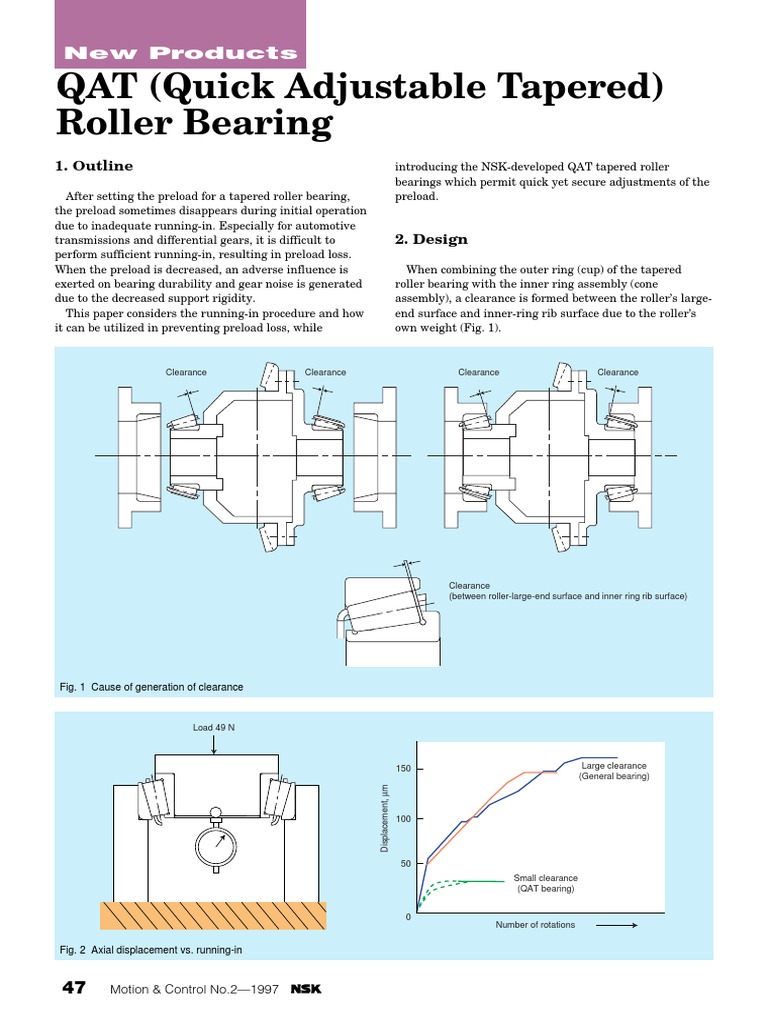 New Products

QAT (Quick Adjustable Tapered) Roller Bearing

1. Outline

After setting the preload for a tapered roller bearing, the preload sometimes disappears during initial operation due to inadequate running-in. Especially for automotive transmissions and differential gears, it is difficult to perform sufficient running-in, resulting in preload loss. When the preload is decreased, an adverse influence is exerted on bearing durability and gear noise is generated due to the decreased support rigidity.

This paper considers the running-in procedure and how it can be utilized in preventing preload loss, while introducing the NSK-developed QAT tapered roller bearings which permit quick yet secure adjustments of the preload.

2. Design

When combining the outer ring (cup) of the tapered roller bearing with the inner ring assembly (cone assembly), a clearance is formed between the roller's large-end surface and inner-ring rib surface due to the roller's own weight (Fig. 1).

Clearance
Clearance
Clearance
Clearance

Clearance
(between roller-large-end surface and inner ring rib surface)

Fig. 1 Cause of generation of clearance

Load 49 N

Displacement, μm
150
100
50
0
Large clearance
(General bearing)
Small clearance
(QAT bearing)
Number of rotations

Fig. 2 Axial displacement vs. running-in

47 Motion & Control No.2—1997 NSK