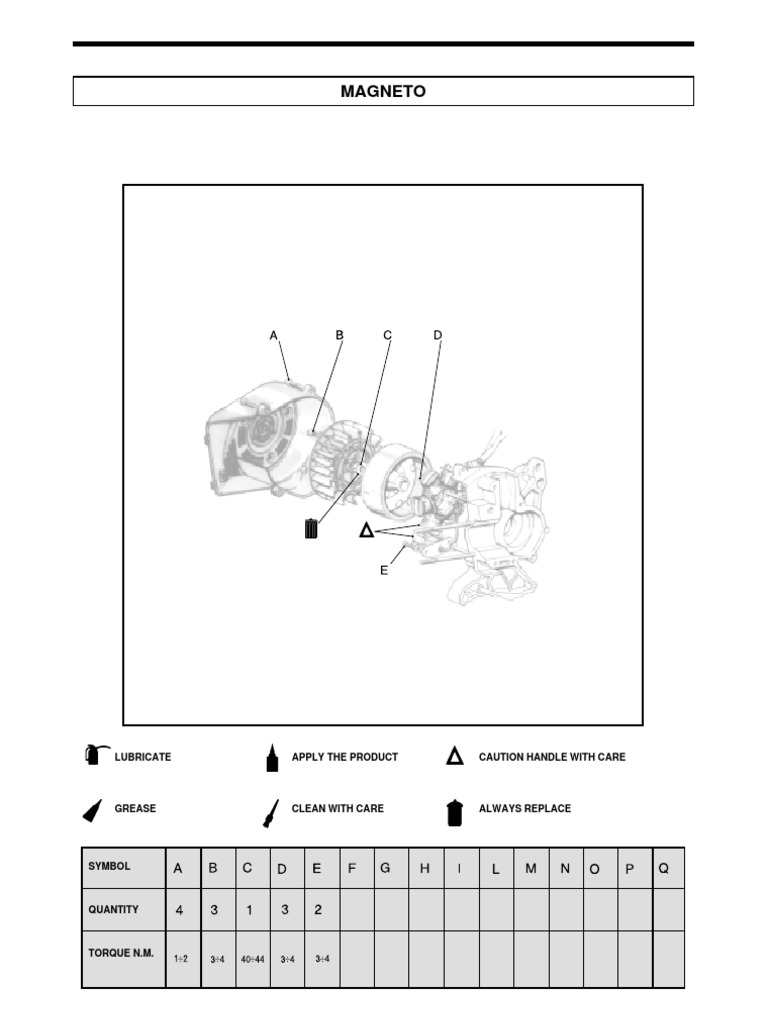 MAGNETO

A
B
C
D
E

LUBRICATE
APPLY THE PRODUCT
CAUTION HANDLE WITH CARE
GREASE
CLEAN WITH CARE
ALWAYS REPLACE

| SYMBOL | A | B | C | D | E | F | G | H | I | L | M | N | O | P | Q |
|---|---|---|---|---|---|---|---|---|---|---|---|---|---|---|---|
| QUANTITY | 4 | 3 | 1 | 3 | 2 | | | | | | | | | | |
| TORQUE N.M. | 1÷2 | 3÷4 | 40÷44 | 3÷4 | 3÷4 | | | | | | | | | | |