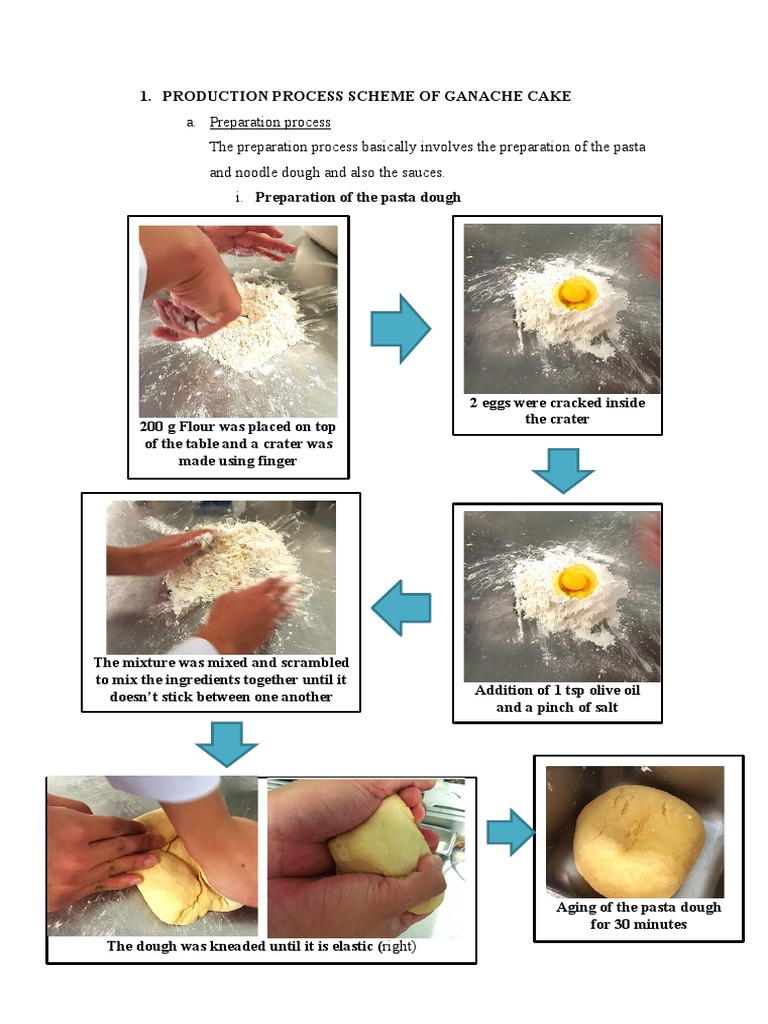 1. PRODUCTION PROCESS SCHEME OF GANACHE CAKE

a. Preparation process

The preparation process basically involves the preparation of the pasta and noodle dough and also the sauces.

i. Preparation of the pasta dough

200 g Flour was placed on top of the table and a crater was made using finger

2 eggs were cracked inside the crater

Addition of 1 tsp olive oil and a pinch of salt

The mixture was mixed and scrambled to mix the ingredients together until it doesn't stick between one another

The dough was kneaded until it is elastic (right)

Aging of the pasta dough for 30 minutes