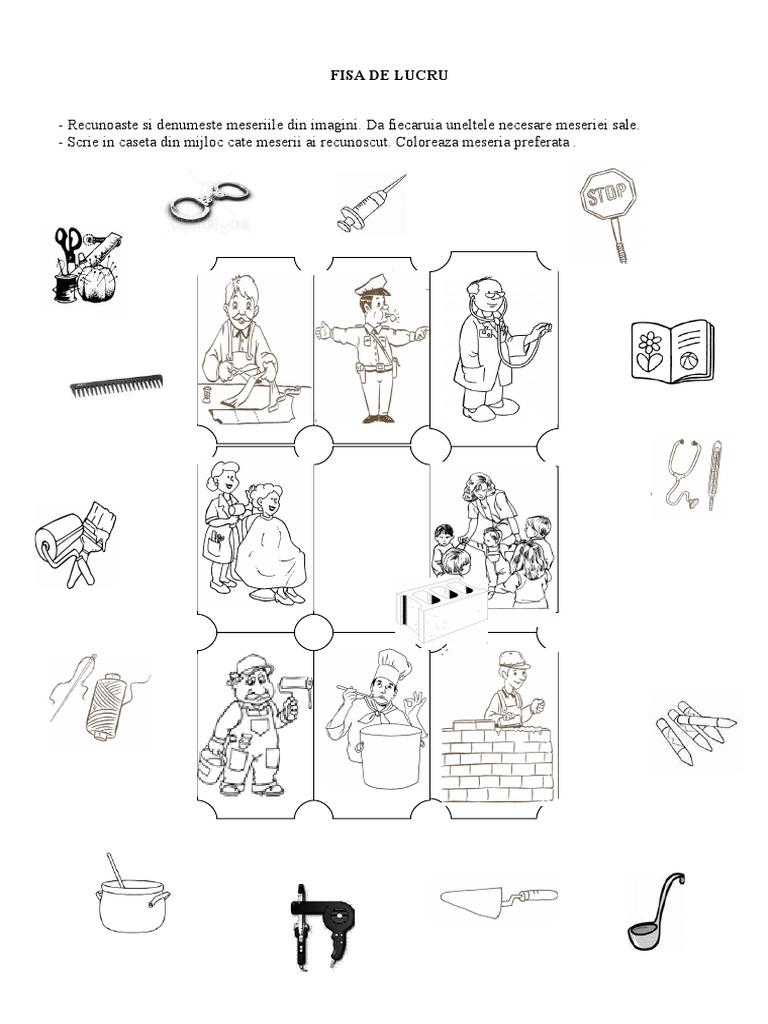 FISA DE LUCRU

- Recunoaste si denumeste meseriile din imagini. Da fiecaruia uneltele necesare meseriei sale.
- Scrie in caseta din mijloc cate meserii ai recunoscut. Coloreaza meseria preferata .

STOP