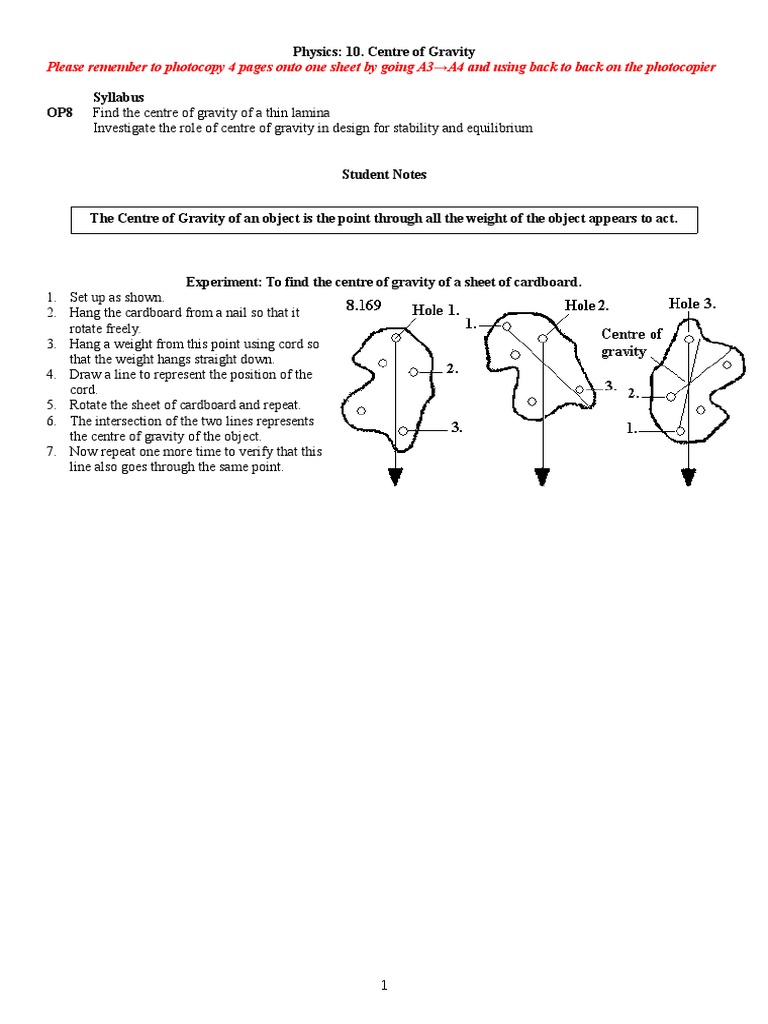 Physics: 10. Centre of Gravity
Please remember to photocopy 4 pages onto one sheet by going A3→A4 and using back to back on the photocopier

Syllabus
OP8 Find the centre of gravity of a thin lamina
Investigate the role of centre of gravity in design for stability and equilibrium

Student Notes

The Centre of Gravity of an object is the point through all the weight of the object appears to act.

Experiment: To find the centre of gravity of a sheet of cardboard.

1. Set up as shown.
2. Hang the cardboard from a nail so that it rotate freely.
3. Hang a weight from this point using cord so that the weight hangs straight down.
4. Draw a line to represent the position of the cord.
5. Rotate the sheet of cardboard and repeat.
6. The intersection of the two lines represents the centre of gravity of the object.
7. Now repeat one more time to verify that this line also goes through the same point.

8.169
Hole 1.
2.
3.
Hole 2.
1.
3.
Hole 3.
Centre of gravity
2.
1.

1