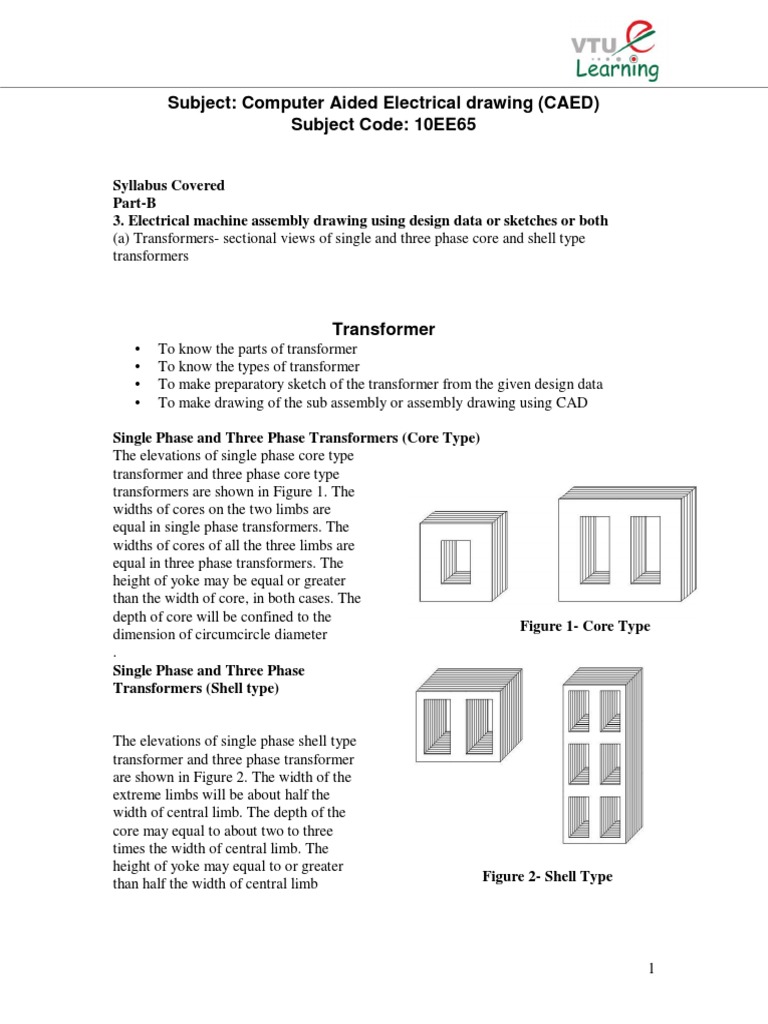 VTU e Learning

Subject: Computer Aided Electrical drawing (CAED)
Subject Code: 10EE65

Syllabus Covered
Part-B
3. Electrical machine assembly drawing using design data or sketches or both
(a) Transformers- sectional views of single and three phase core and shell type transformers

Transformer

• To know the parts of transformer
• To know the types of transformer
• To make preparatory sketch of the transformer from the given design data
• To make drawing of the sub assembly or assembly drawing using CAD

Single Phase and Three Phase Transformers (Core Type)
The elevations of single phase core type transformer and three phase core type transformers are shown in Figure 1. The widths of cores on the two limbs are equal in single phase transformers. The widths of cores of all the three limbs are equal in three phase transformers. The height of yoke may be equal or greater than the width of core, in both cases. The depth of core will be confined to the dimension of circumcircle diameter
.

Figure 1- Core Type

Single Phase and Three Phase Transformers (Shell type)

The elevations of single phase shell type transformer and three phase transformer are shown in Figure 2. The width of the extreme limbs will be about half the width of central limb. The depth of the core may equal to about two to three times the width of central limb. The height of yoke may equal to or greater than half the width of central limb

Figure 2- Shell Type

1