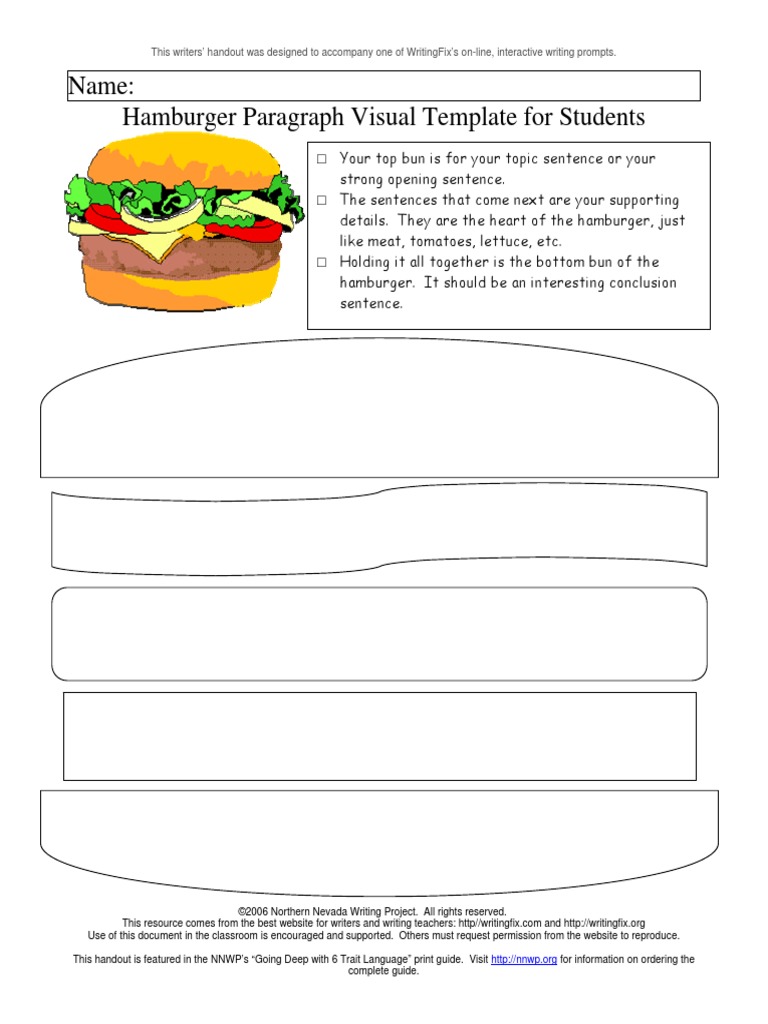 This writers' handout was designed to accompany one of WritingFix's on-line, interactive writing prompts.

Name:

Hamburger Paragraph Visual Template for Students

□ Your top bun is for your topic sentence or your strong opening sentence.
□ The sentences that come next are your supporting details. They are the heart of the hamburger, just like meat, tomatoes, lettuce, etc.
□ Holding it all together is the bottom bun of the hamburger. It should be an interesting conclusion sentence.

©2006 Northern Nevada Writing Project. All rights reserved.
This resource comes from the best website for writers and writing teachers: http//writingfix.com and http://writingfix.org
Use of this document in the classroom is encouraged and supported. Others must request permission from the website to reproduce.

This handout is featured in the NNWP's "Going Deep with 6 Trait Language" print guide. Visit http://nnwp.org for information on ordering the complete guide.