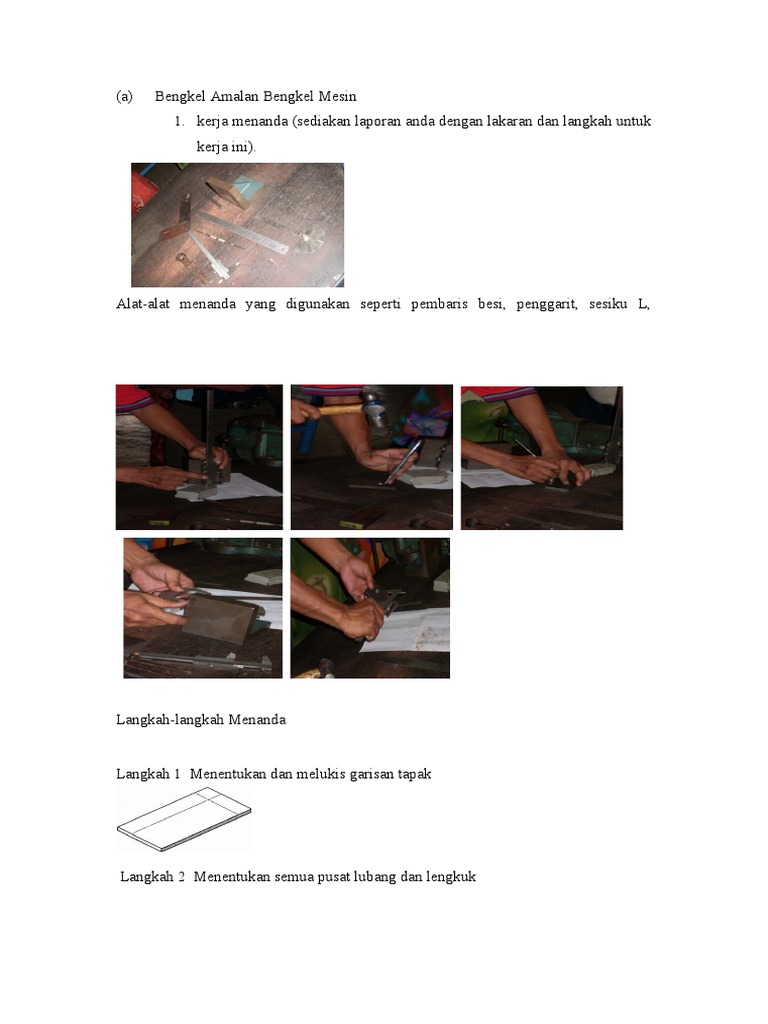 (a) Bengkel Amalan Bengkel Mesin

1. kerja menanda (sediakan laporan anda dengan lakaran dan langkah untuk kerja ini).

Alat-alat menanda yang digunakan seperti pembaris besi, penggarit, sesiku L,

Langkah-langkah Menanda

Langkah 1 Menentukan dan melukis garisan tapak

Langkah 2 Menentukan semua pusat lubang dan lengkuk