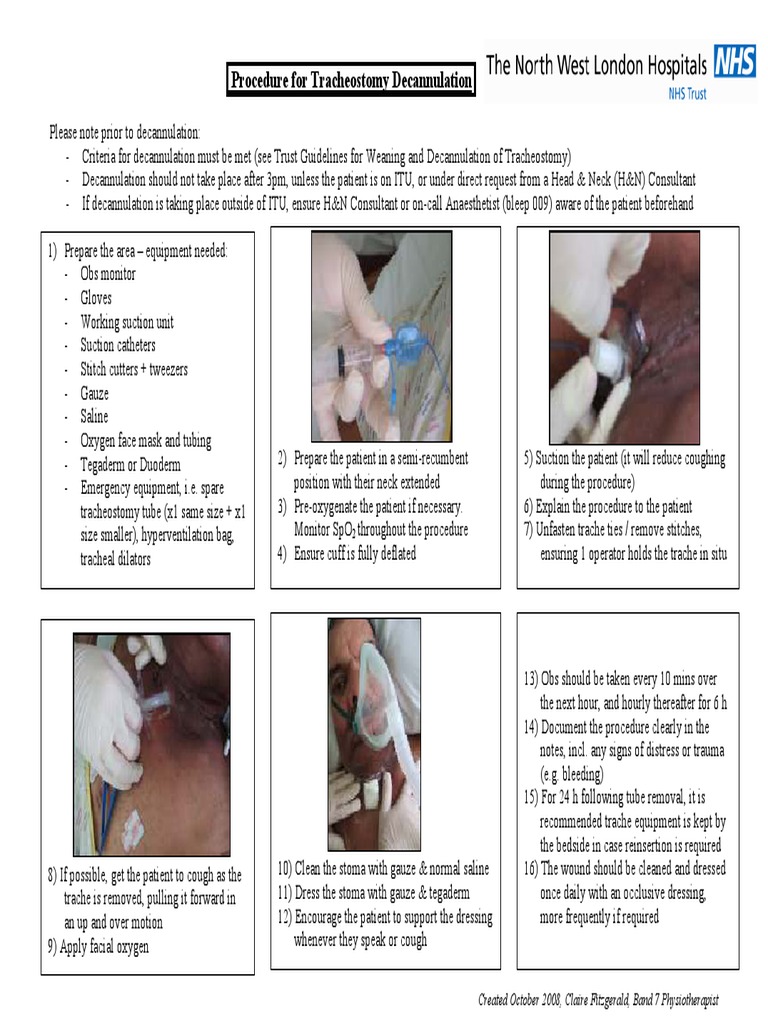 Procedure for Tracheostomy Decannulation

The North West London Hospitals NHS
NHS Trust

Please note prior to decannulation:
- Criteria for decannulation must be met (see Trust Guidelines for Weaning and Decannulation of Tracheostomy)
- Decannulation should not take place after 3pm, unless the patient is on ITU, or under direct request from a Head & Neck (H&N) Consultant
- If decannulation is taking place outside of ITU, ensure H&N Consultant or on-call Anaesthetist (bleep 009) aware of the patient beforehand

1) Prepare the area – equipment needed:
- Obs monitor
- Gloves
- Working suction unit
- Suction catheters
- Stitch cutters + tweezers
- Gauze
- Saline
- Oxygen face mask and tubing
- Tegaderm or Duoderm
- Emergency equipment, i.e. spare tracheostomy tube (x1 same size + x1 size smaller), hyperventilation bag, tracheal dilators

2) Prepare the patient in a semi-recumbent position with their neck extended
3) Pre-oxygenate the patient if necessary. Monitor $SpO_2$ throughout the procedure
4) Ensure cuff is fully deflated

5) Suction the patient (it will reduce coughing during the procedure)
6) Explain the procedure to the patient
7) Unfasten trache ties / remove stitches, ensuring 1 operator holds the trache in situ

8) If possible, get the patient to cough as the trache is removed, pulling it forward in an up and over motion
9) Apply facial oxygen

10) Clean the stoma with gauze & normal saline
11) Dress the stoma with gauze & tegaderm
12) Encourage the patient to support the dressing whenever they speak or cough

13) Obs should be taken every 10 mins over the next hour, and hourly thereafter for 6 h
14) Document the procedure clearly in the notes, incl. any signs of distress or trauma (e.g. bleeding)
15) For 24 h following tube removal, it is recommended trache equipment is kept by the bedside in case reinsertion is required
16) The wound should be cleaned and dressed once daily with an occlusive dressing, more frequently if required

Created October 2008, Claire Fitzgerald, Band 7 Physiotherapist