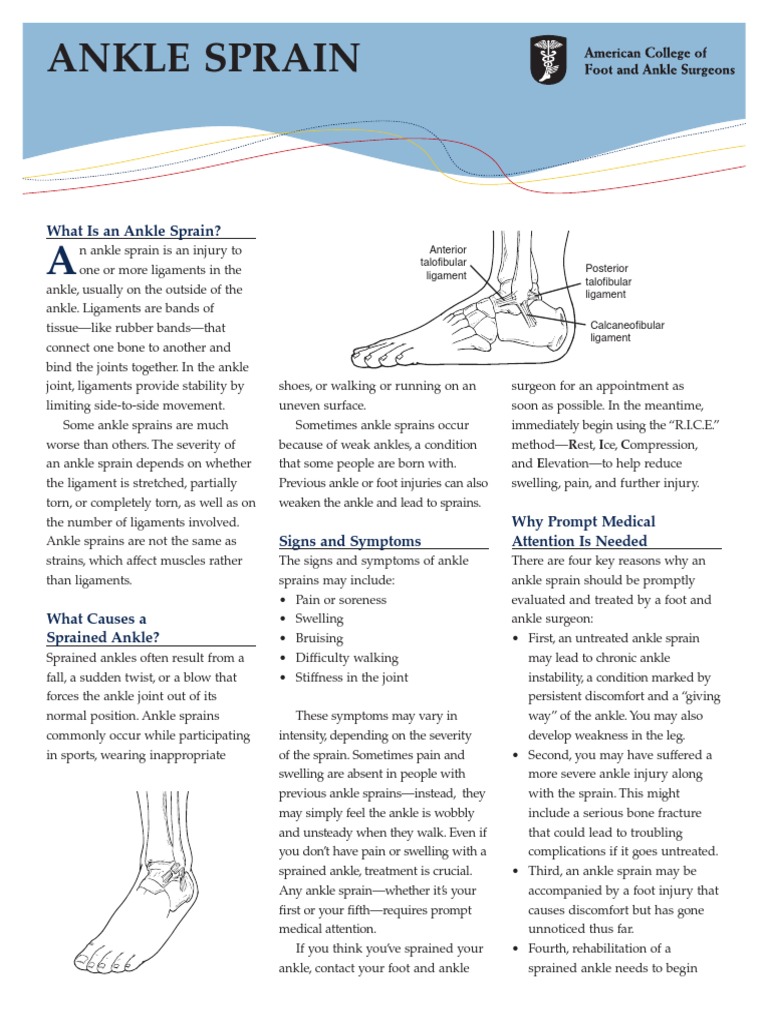 ANKLE SPRAIN

American College of Foot and Ankle Surgeons

What Is an Ankle Sprain?

An ankle sprain is an injury to one or more ligaments in the ankle, usually on the outside of the ankle. Ligaments are bands of tissue—like rubber bands—that connect one bone to another and bind the joints together. In the ankle joint, ligaments provide stability by limiting side-to-side movement.

Some ankle sprains are much worse than others. The severity of an ankle sprain depends on whether the ligament is stretched, partially torn, or completely torn, as well as on the number of ligaments involved. Ankle sprains are not the same as strains, which affect muscles rather than ligaments.

What Causes a Sprained Ankle?

Sprained ankles often result from a fall, a sudden twist, or a blow that forces the ankle joint out of its normal position. Ankle sprains commonly occur while participating in sports, wearing inappropriate

Anterior talofibular ligament

Posterior talofibular ligament

Calcaneofibular ligament

shoes, or walking or running on an uneven surface.

Sometimes ankle sprains occur because of weak ankles, a condition that some people are born with. Previous ankle or foot injuries can also weaken the ankle and lead to sprains.

Signs and Symptoms

The signs and symptoms of ankle sprains may include:
• Pain or soreness
• Swelling
• Bruising
• Difficulty walking
• Stiffness in the joint

These symptoms may vary in intensity, depending on the severity of the sprain. Sometimes pain and swelling are absent in people with previous ankle sprains—instead, they may simply feel the ankle is wobbly and unsteady when they walk. Even if you don't have pain or swelling with a sprained ankle, treatment is crucial. Any ankle sprain—whether it's your first or your fifth—requires prompt medical attention.

If you think you've sprained your ankle, contact your foot and ankle surgeon for an appointment as soon as possible. In the meantime, immediately begin using the "R.I.C.E." method—Rest, Ice, Compression, and Elevation—to help reduce swelling, pain, and further injury.

Why Prompt Medical Attention Is Needed

There are four key reasons why an ankle sprain should be promptly evaluated and treated by a foot and ankle surgeon:
• First, an untreated ankle sprain may lead to chronic ankle instability, a condition marked by persistent discomfort and a "giving way" of the ankle. You may also develop weakness in the leg.
• Second, you may have suffered a more severe ankle injury along with the sprain. This might include a serious bone fracture that could lead to troubling complications if it goes untreated.
• Third, an ankle sprain may be accompanied by a foot injury that causes discomfort but has gone unnoticed thus far.
• Fourth, rehabilitation of a sprained ankle needs to begin