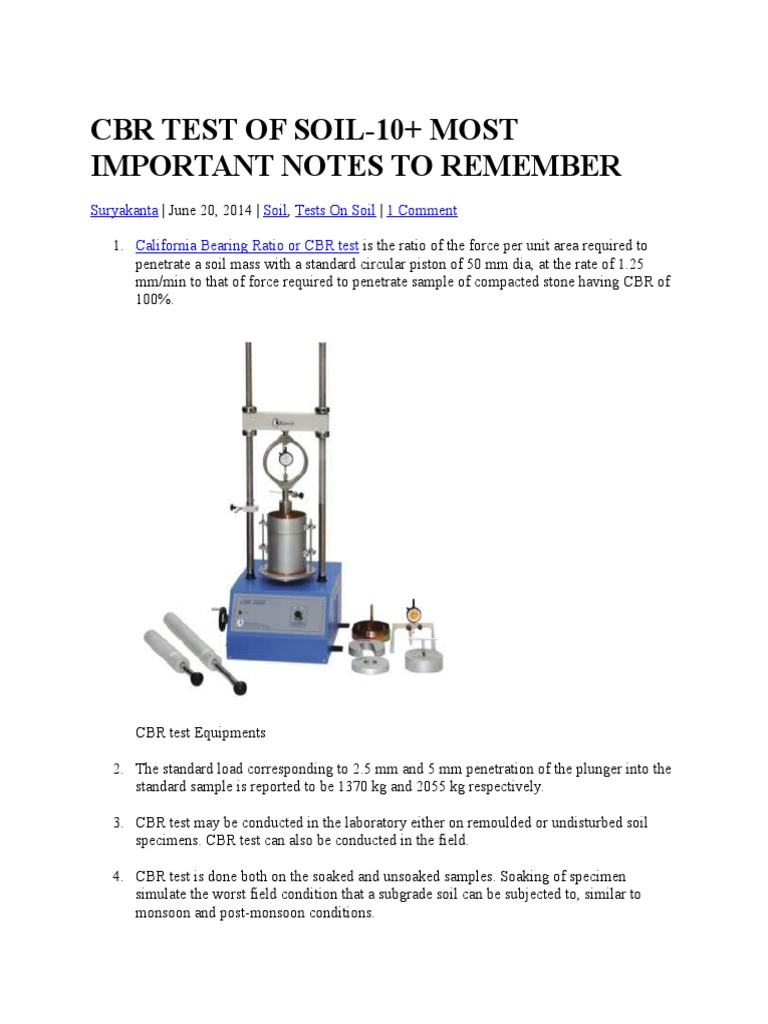 CBR TEST OF SOIL-10+ MOST IMPORTANT NOTES TO REMEMBER

Suryakanta | June 20, 2014 | Soil, Tests On Soil | 1 Comment

1. California Bearing Ratio or CBR test is the ratio of the force per unit area required to penetrate a soil mass with a standard circular piston of 50 mm dia, at the rate of 1.25 mm/min to that of force required to penetrate sample of compacted stone having CBR of 100%.

CBR 2222

CBR test Equipments

2. The standard load corresponding to 2.5 mm and 5 mm penetration of the plunger into the standard sample is reported to be 1370 kg and 2055 kg respectively.

3. CBR test may be conducted in the laboratory either on remoulded or undisturbed soil specimens. CBR test can also be conducted in the field.

4. CBR test is done both on the soaked and unsoaked samples. Soaking of specimen simulate the worst field condition that a subgrade soil can be subjected to, similar to monsoon and post-monsoon conditions.