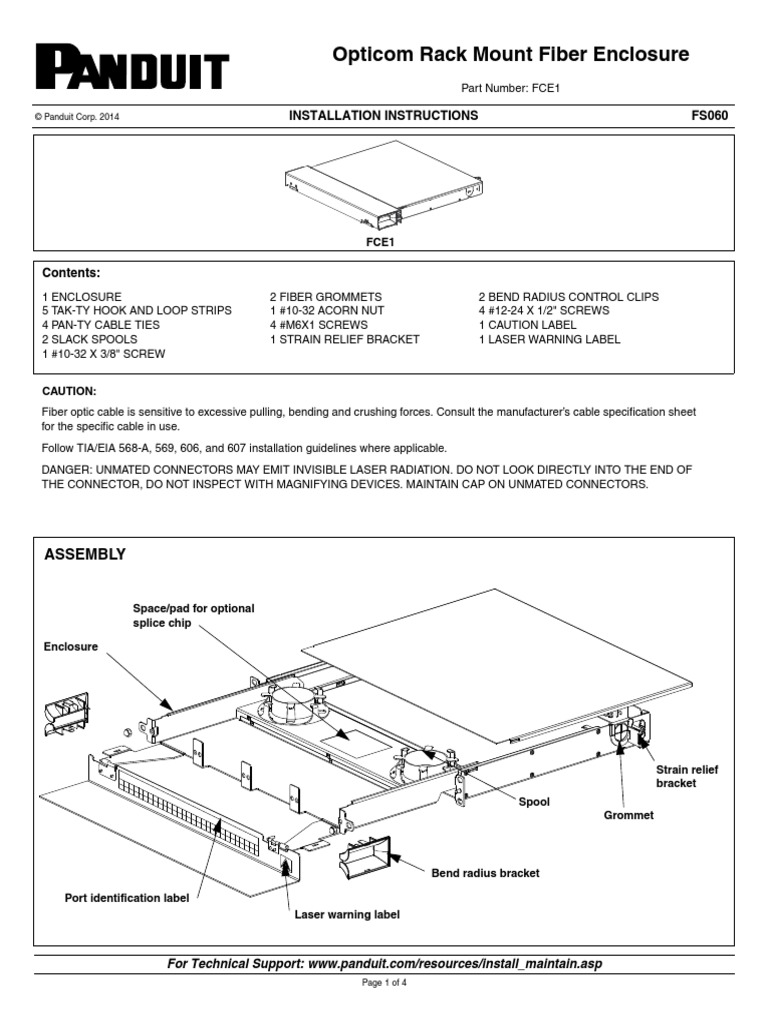 PANDUIT

Opticom Rack Mount Fiber Enclosure

Part Number: FCE1

© Panduit Corp. 2014

INSTALLATION INSTRUCTIONS

FS060

FCE1

Contents:

1 ENCLOSURE
5 TAK-TY HOOK AND LOOP STRIPS
4 PAN-TY CABLE TIES
2 SLACK SPOOLS
1 #10-32 X 3/8" SCREW

2 FIBER GROMMETS
1 #10-32 ACORN NUT
4 #M6X1 SCREWS
1 STRAIN RELIEF BRACKET

2 BEND RADIUS CONTROL CLIPS
4 #12-24 X 1/2" SCREWS
1 CAUTION LABEL
1 LASER WARNING LABEL

CAUTION:

Fiber optic cable is sensitive to excessive pulling, bending and crushing forces. Consult the manufacturer's cable specification sheet for the specific cable in use.

Follow TIA/EIA 568-A, 569, 606, and 607 installation guidelines where applicable.

DANGER: UNMATED CONNECTORS MAY EMIT INVISIBLE LASER RADIATION. DO NOT LOOK DIRECTLY INTO THE END OF THE CONNECTOR, DO NOT INSPECT WITH MAGNIFYING DEVICES. MAINTAIN CAP ON UNMATED CONNECTORS.

ASSEMBLY

Space/pad for optional splice chip

Enclosure

Strain relief bracket

Spool

Grommet

Bend radius bracket

Port identification label

Laser warning label

For Technical Support: www.panduit.com/resources/install_maintain.asp

Page 1 of 4