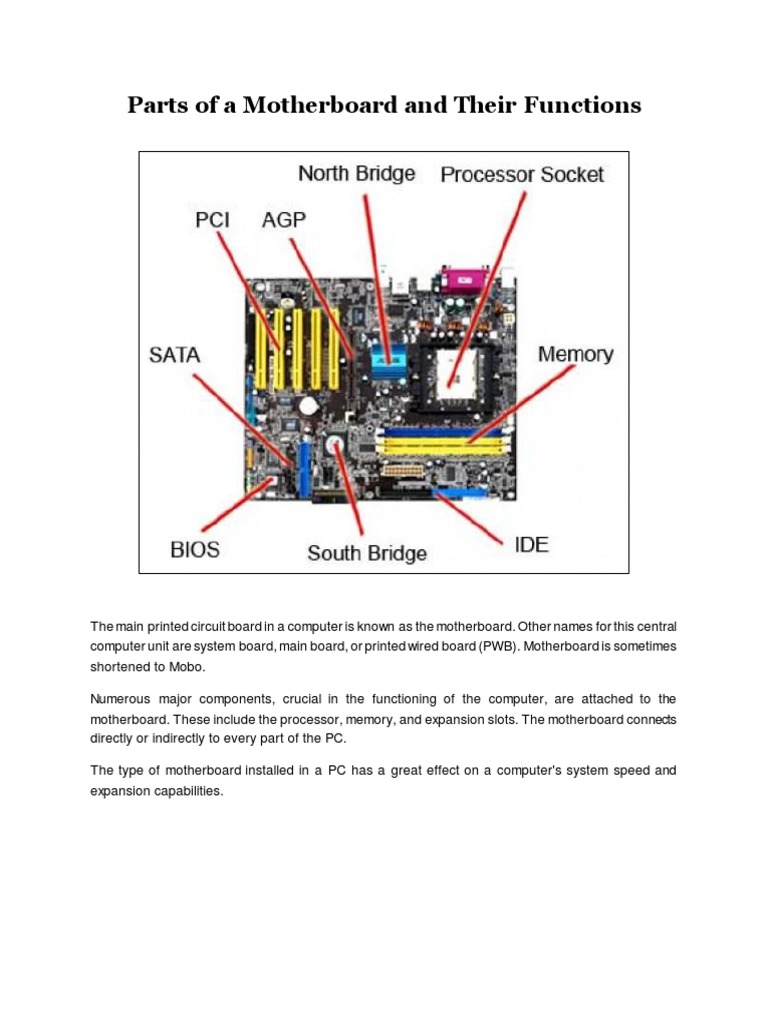 Parts of a Motherboard and Their Functions

North Bridge
Processor Socket
PCI
AGP
SATA
Memory
BIOS
South Bridge
IDE

The main printed circuit board in a computer is known as the motherboard. Other names for this central computer unit are system board, main board, or printed wired board (PWB). Motherboard is sometimes shortened to Mobo.

Numerous major components, crucial in the functioning of the computer, are attached to the motherboard. These include the processor, memory, and expansion slots. The motherboard connects directly or indirectly to every part of the PC.

The type of motherboard installed in a PC has a great effect on a computer's system speed and expansion capabilities.