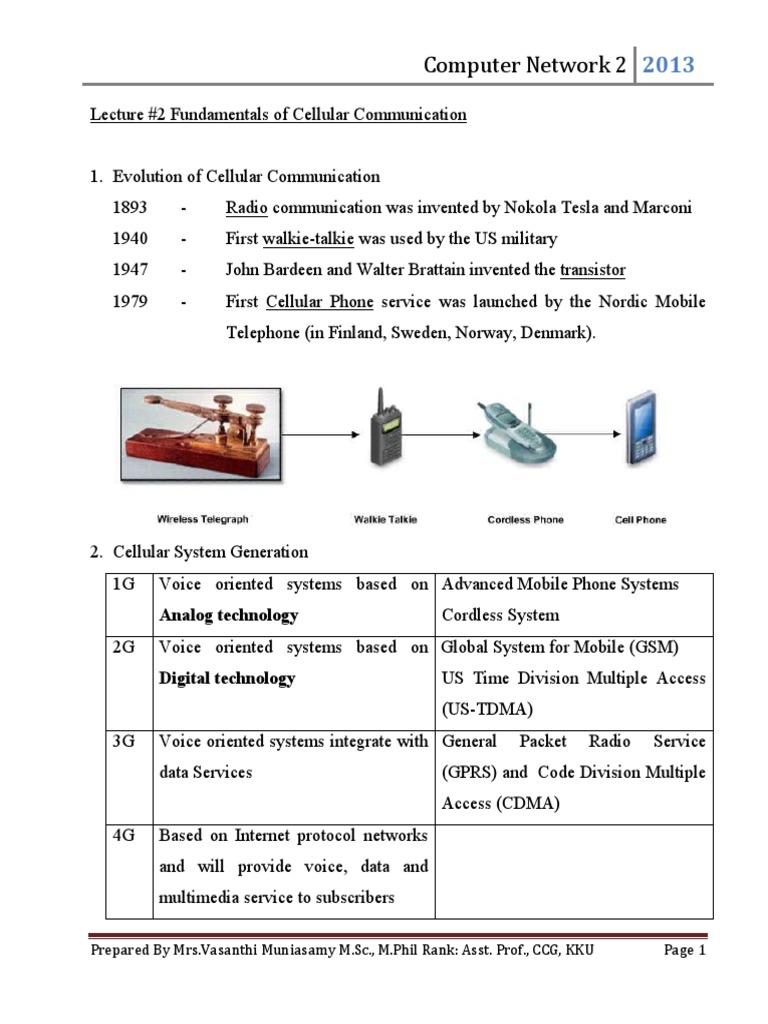 Computer Network 2 | 2013

Lecture #2 Fundamentals of Cellular Communication

1. Evolution of Cellular Communication

1893 - Radio communication was invented by Nokola Tesla and Marconi

1940 - First walkie-talkie was used by the US military

1947 - John Bardeen and Walter Brattain invented the transistor

1979 - First Cellular Phone service was launched by the Nordic Mobile Telephone (in Finland, Sweden, Norway, Denmark).

Wireless Telegraph Walkie Talkie Cordless Phone Cell Phone

2. Cellular System Generation

| 1G | Voice oriented systems based on **Analog technology** | Advanced Mobile Phone Systems Cordless System |
|---|---|---|
| 2G | Voice oriented systems based on **Digital technology** | Global System for Mobile (GSM) US Time Division Multiple Access (US-TDMA) |
| 3G | Voice oriented systems integrate with data Services | General Packet Radio Service (GPRS) and Code Division Multiple Access (CDMA) |
| 4G | Based on Internet protocol networks and will provide voice, data and multimedia service to subscribers | |

Prepared By Mrs.Vasanthi Muniasamy M.Sc., M.Phil Rank: Asst. Prof., CCG, KKU Page 1