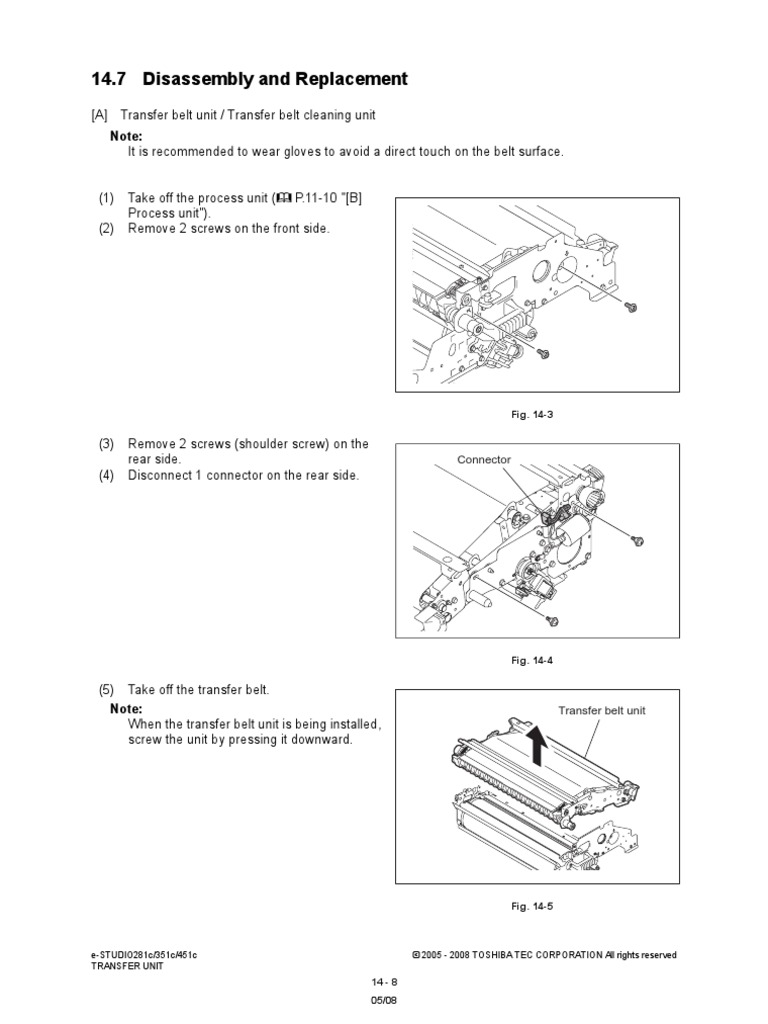 14.7 Disassembly and Replacement

[A] Transfer belt unit / Transfer belt cleaning unit

Note:
It is recommended to wear gloves to avoid a direct touch on the belt surface.

(1) Take off the process unit (P.11-10 "[B] Process unit").
(2) Remove 2 screws on the front side.

Fig. 14-3

(3) Remove 2 screws (shoulder screw) on the rear side.
(4) Disconnect 1 connector on the rear side.

Connector

Fig. 14-4

(5) Take off the transfer belt.
Note:
When the transfer belt unit is being installed, screw the unit by pressing it downward.

Transfer belt unit

Fig. 14-5

e-STUDIO281c/351c/451c
TRANSFER UNIT

© 2005 - 2008 TOSHIBA TEC CORPORATION All rights reserved

14 - 8
05/08