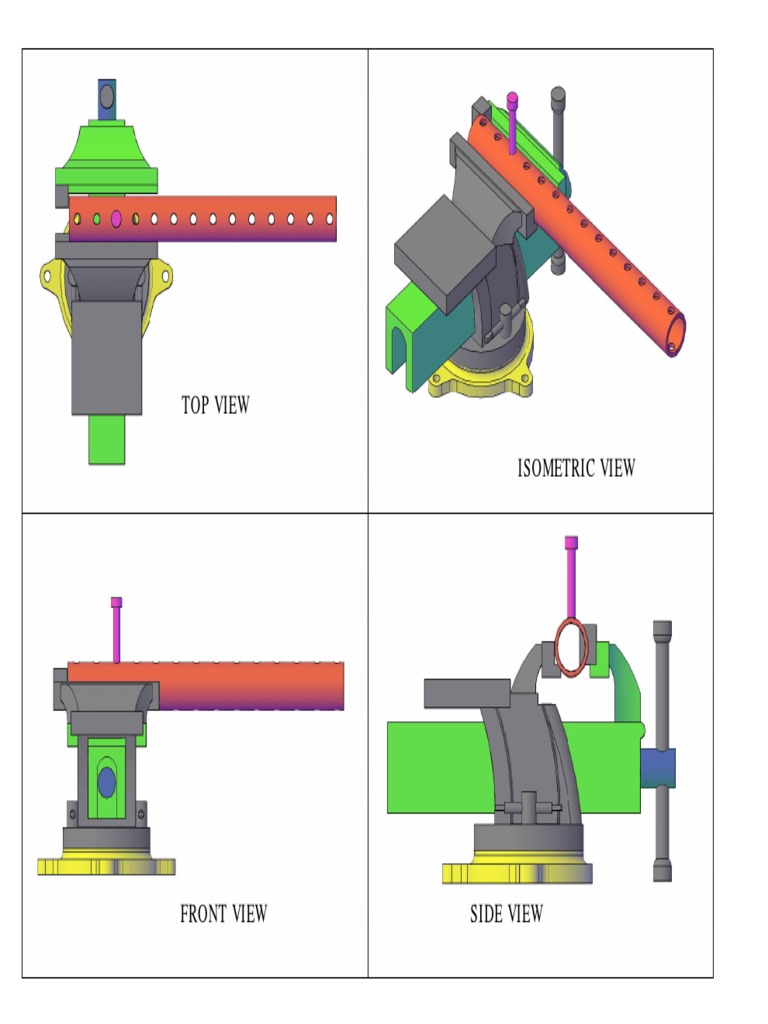 TOP VIEW

ISOMETRIC VIEW

FRONT VIEW

SIDE VIEW