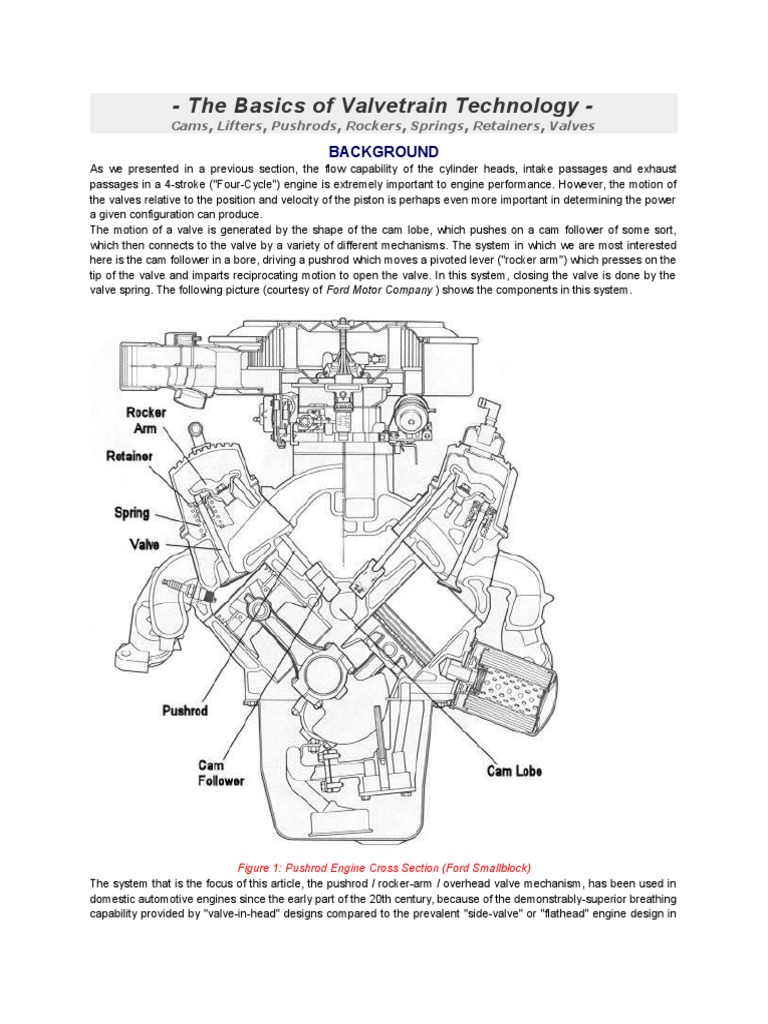 - The Basics of Valvetrain Technology -

Cams, Lifters, Pushrods, Rockers, Springs, Retainers, Valves

BACKGROUND

As we presented in a previous section, the flow capability of the cylinder heads, intake passages and exhaust passages in a 4-stroke ("Four-Cycle") engine is extremely important to engine performance. However, the motion of the valves relative to the position and velocity of the piston is perhaps even more important in determining the power a given configuration can produce.

The motion of a valve is generated by the shape of the cam lobe, which pushes on a cam follower of some sort, which then connects to the valve by a variety of different mechanisms. The system in which we are most interested here is the cam follower in a bore, driving a pushrod which moves a pivoted lever ("rocker arm") which presses on the tip of the valve and imparts reciprocating motion to open the valve. In this system, closing the valve is done by the valve spring. The following picture (courtesy of Ford Motor Company ) shows the components in this system.

Rocker Arm

Retainer

Spring

Valve

Pushrod

Cam Follower

Cam Lobe

Figure 1: Pushrod Engine Cross Section (Ford Smallblock)

The system that is the focus of this article, the pushrod / rocker-arm / overhead valve mechanism, has been used in domestic automotive engines since the early part of the 20th century, because of the demonstrably-superior breathing capability provided by "valve-in-head" designs compared to the prevalent "side-valve" or "flathead" engine design in