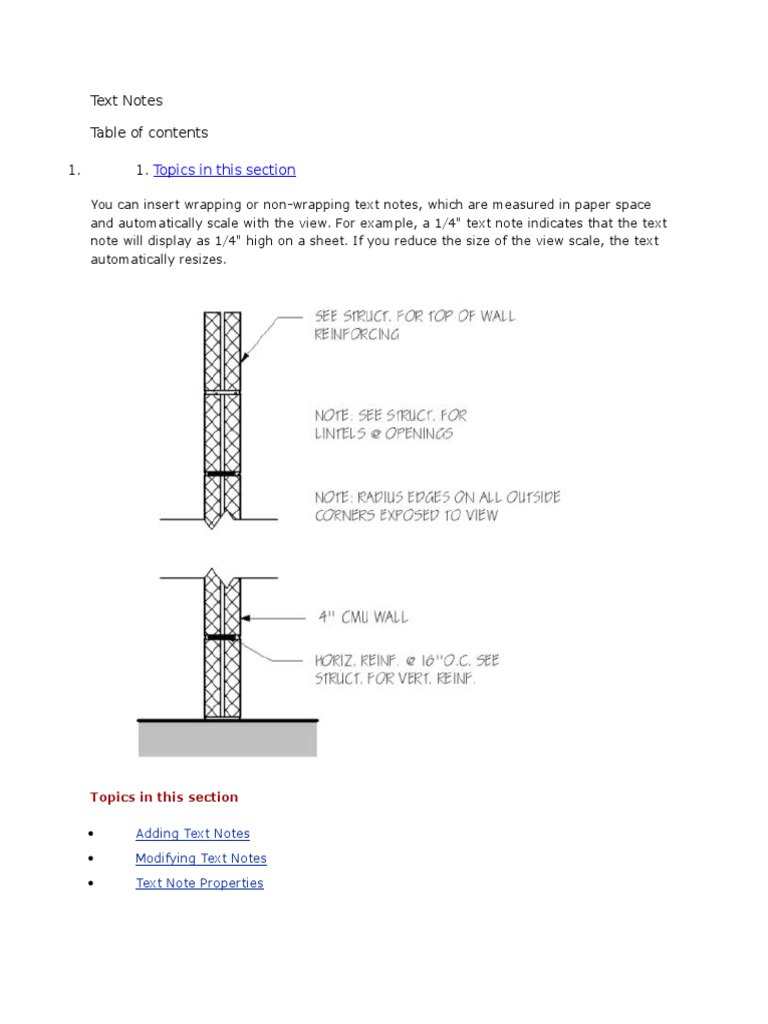 Text Notes

Table of contents

1. 1. Topics in this section

You can insert wrapping or non-wrapping text notes, which are measured in paper space and automatically scale with the view. For example, a 1/4" text note indicates that the text note will display as 1/4" high on a sheet. If you reduce the size of the view scale, the text automatically resizes.

SEE STRUCT. FOR TOP OF WALL REINFORCING

NOTE: SEE STRUCT. FOR LINTELS @ OPENINGS

NOTE: RADIUS EDGES ON ALL OUTSIDE CORNERS EXPOSED TO VIEW

4" CMU WALL

HORIZ. REINF. @ 16"O.C. SEE STRUCT. FOR VERT. REINF.

Topics in this section

• Adding Text Notes
• Modifying Text Notes
• Text Note Properties