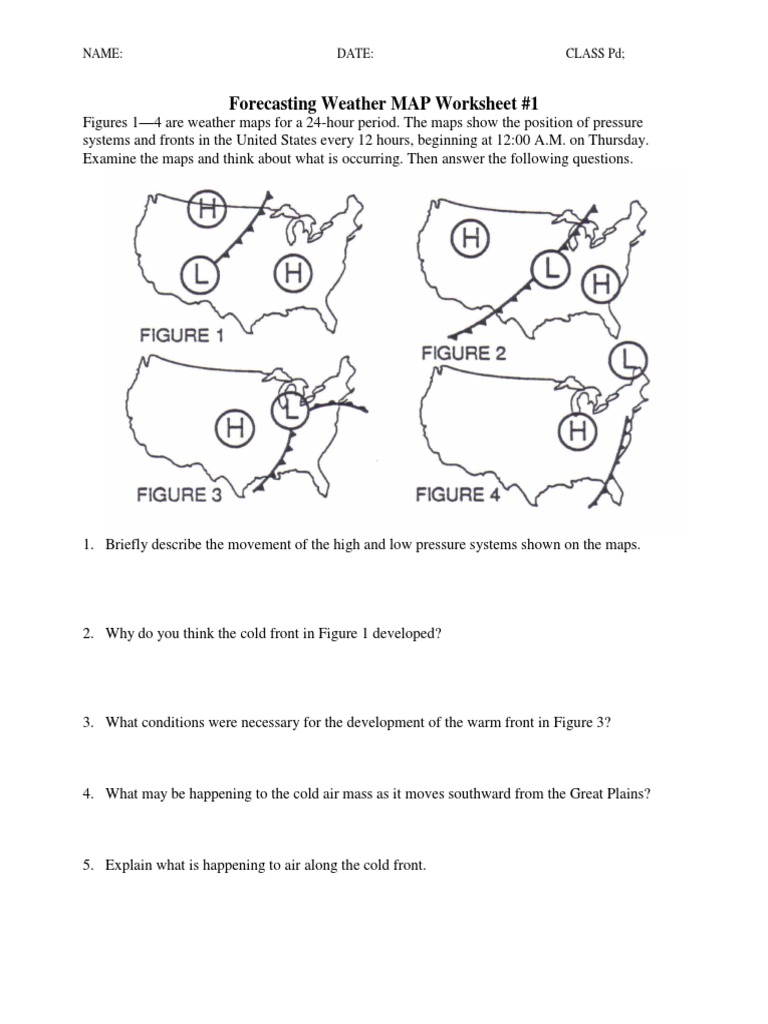 NAME: DATE: CLASS Pd;

Forecasting Weather MAP Worksheet #1

Figures 1—4 are weather maps for a 24-hour period. The maps show the position of pressure systems and fronts in the United States every 12 hours, beginning at 12:00 A.M. on Thursday. Examine the maps and think about what is occurring. Then answer the following questions.

H
L
H
FIGURE 1

H
L
H
FIGURE 2

H
L
FIGURE 3

L
H
FIGURE 4

1. Briefly describe the movement of the high and low pressure systems shown on the maps.

2. Why do you think the cold front in Figure 1 developed?

3. What conditions were necessary for the development of the warm front in Figure 3?

4. What may be happening to the cold air mass as it moves southward from the Great Plains?

5. Explain what is happening to air along the cold front.