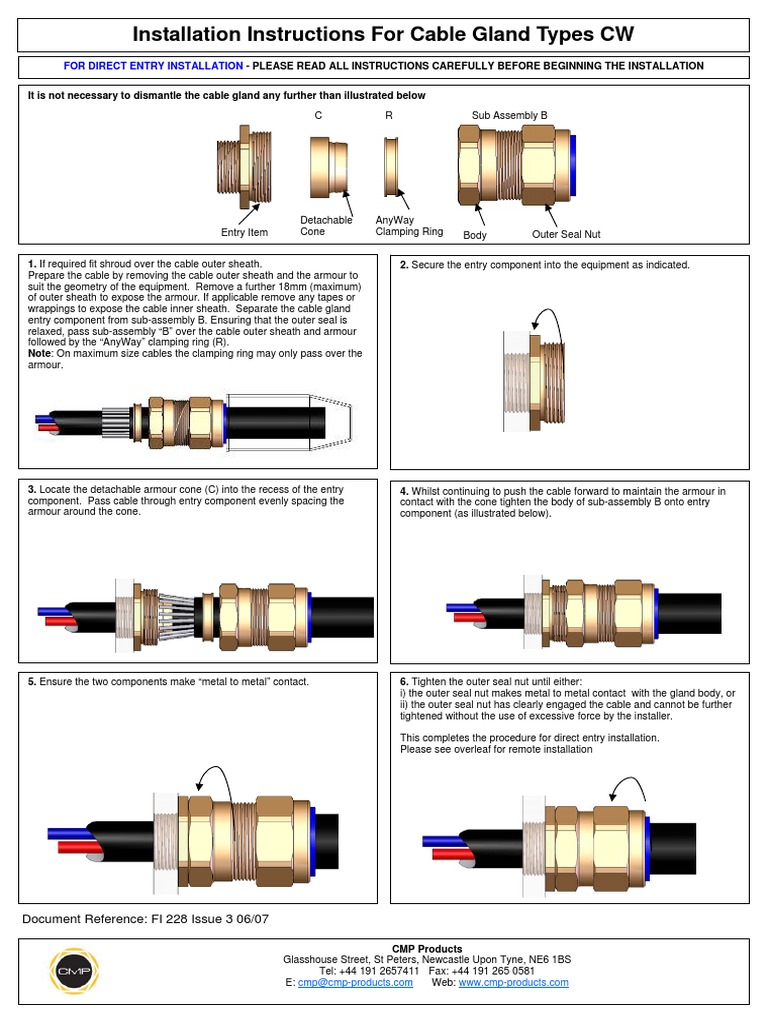 Installation Instructions For Cable Gland Types CW

FOR DIRECT ENTRY INSTALLATION - PLEASE READ ALL INSTRUCTIONS CAREFULLY BEFORE BEGINNING THE INSTALLATION

It is not necessary to dismantle the cable gland any further than illustrated below

C

R

Sub Assembly B

Entry Item

Detachable Cone

AnyWay Clamping Ring

Body

Outer Seal Nut

1. If required fit shroud over the cable outer sheath.
Prepare the cable by removing the cable outer sheath and the armour to suit the geometry of the equipment. Remove a further 18mm (maximum) of outer sheath to expose the armour. If applicable remove any tapes or wrappings to expose the cable inner sheath. Separate the cable gland entry component from sub-assembly B. Ensuring that the outer seal is relaxed, pass sub-assembly "B" over the cable outer sheath and armour followed by the "AnyWay" clamping ring (R).
Note: On maximum size cables the clamping ring may only pass over the armour.

2. Secure the entry component into the equipment as indicated.

3. Locate the detachable armour cone (C) into the recess of the entry component. Pass cable through entry component evenly spacing the armour around the cone.

4. Whilst continuing to push the cable forward to maintain the armour in contact with the cone tighten the body of sub-assembly B onto entry component (as illustrated below).

5. Ensure the two components make "metal to metal" contact.

6. Tighten the outer seal nut until either:
i) the outer seal nut makes metal to metal contact with the gland body, or
ii) the outer seal nut has clearly engaged the cable and cannot be further tightened without the use of excessive force by the installer.

This completes the procedure for direct entry installation.
Please see overleaf for remote installation

Document Reference: FI 228 Issue 3 06/07

CMP

CMP Products
Glasshouse Street, St Peters, Newcastle Upon Tyne, NE6 1BS
Tel: +44 191 2657411 Fax: +44 191 265 0581
E: cmp@cmp-products.com Web: www.cmp-products.com