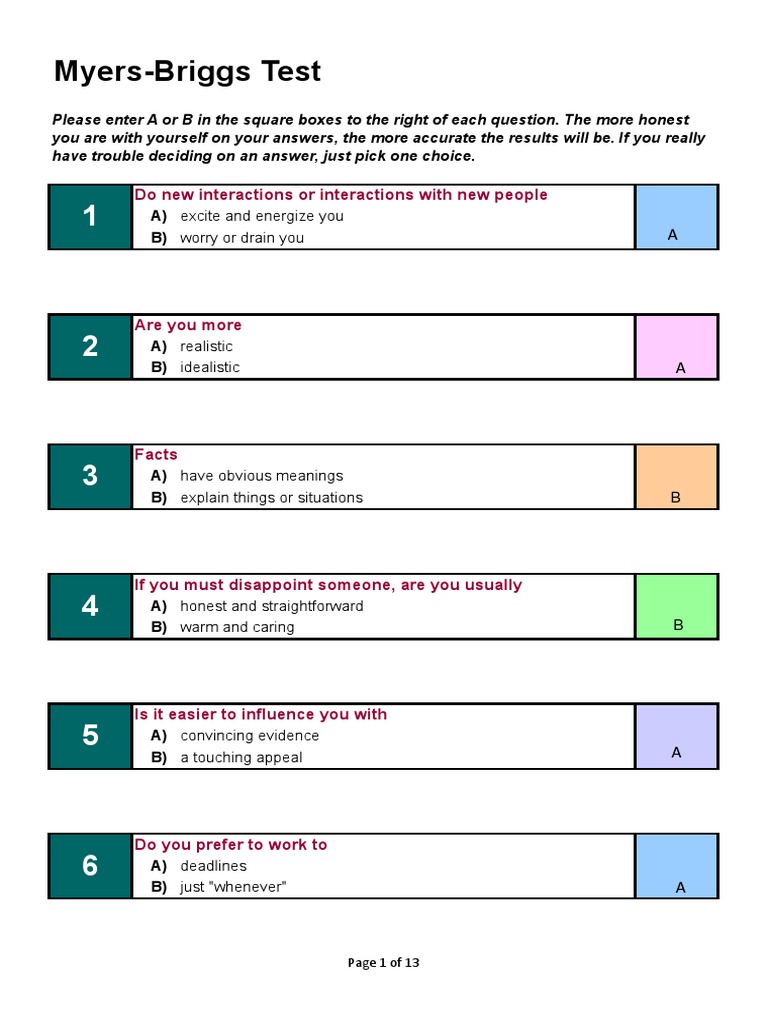 Myers-Briggs Test

Please enter A or B in the square boxes to the right of each question. The more honest you are with yourself on your answers, the more accurate the results will be. If you really have trouble deciding on an answer, just pick one choice.

1
Do new interactions or interactions with new people
A) excite and energize you
B) worry or drain you
A

2
Are you more
A) realistic
B) idealistic
A

3
Facts
A) have obvious meanings
B) explain things or situations
B

4
If you must disappoint someone, are you usually
A) honest and straightforward
B) warm and caring
B

5
Is it easier to influence you with
A) convincing evidence
B) a touching appeal
A

6
Do you prefer to work to
A) deadlines
B) just "whenever"
A

Page 1 of 13