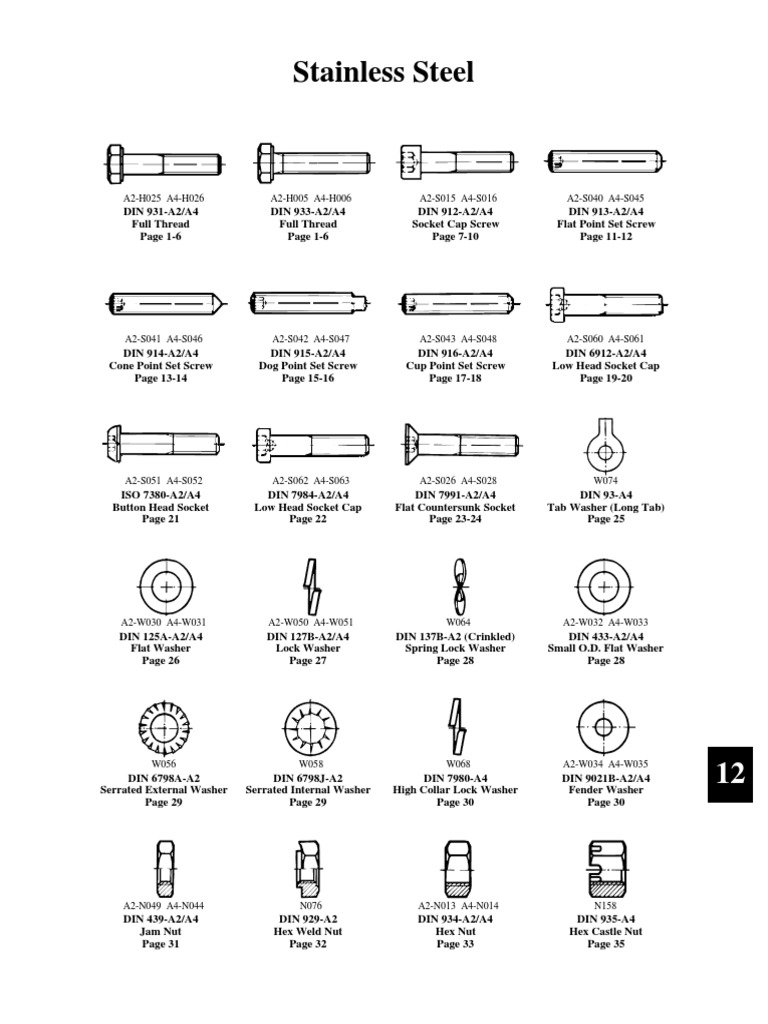 Stainless Steel

A2-H025 A4-H026
DIN 931-A2/A4
Full Thread
Page 1-6

A2-H005 A4-H006
DIN 933-A2/A4
Full Thread
Page 1-6

A2-S015 A4-S016
DIN 912-A2/A4
Socket Cap Screw
Page 7-10

A2-S040 A4-S045
DIN 913-A2/A4
Flat Point Set Screw
Page 11-12

A2-S041 A4-S046
DIN 914-A2/A4
Cone Point Set Screw
Page 13-14

A2-S042 A4-S047
DIN 915-A2/A4
Dog Point Set Screw
Page 15-16

A2-S043 A4-S048
DIN 916-A2/A4
Cup Point Set Screw
Page 17-18

A2-S060 A4-S061
DIN 6912-A2/A4
Low Head Socket Cap
Page 19-20

A2-S051 A4-S052
ISO 7380-A2/A4
Button Head Socket
Page 21

A2-S062 A4-S063
DIN 7984-A2/A4
Low Head Socket Cap
Page 22

A2-S026 A4-S028
DIN 7991-A2/A4
Flat Countersunk Socket
Page 23-24

W074
DIN 93-A4
Tab Washer (Long Tab)
Page 25

A2-W030 A4-W031
DIN 125A-A2/A4
Flat Washer
Page 26

A2-W050 A4-W051
DIN 127B-A2/A4
Lock Washer
Page 27

W064
DIN 137B-A2 (Crinkled)
Spring Lock Washer
Page 28

A2-W032 A4-W033
DIN 433-A2/A4
Small O.D. Flat Washer
Page 28

W056
DIN 6798A-A2
Serrated External Washer
Page 29

W058
DIN 6798J-A2
Serrated Internal Washer
Page 29

W068
DIN 7980-A4
High Collar Lock Washer
Page 30

A2-W034 A4-W035
DIN 9021B-A2/A4
Fender Washer
Page 30

12

A2-N049 A4-N044
DIN 439-A2/A4
Jam Nut
Page 31

N076
DIN 929-A2
Hex Weld Nut
Page 32

A2-N013 A4-N014
DIN 934-A2/A4
Hex Nut
Page 33

N158
DIN 935-A4
Hex Castle Nut
Page 35