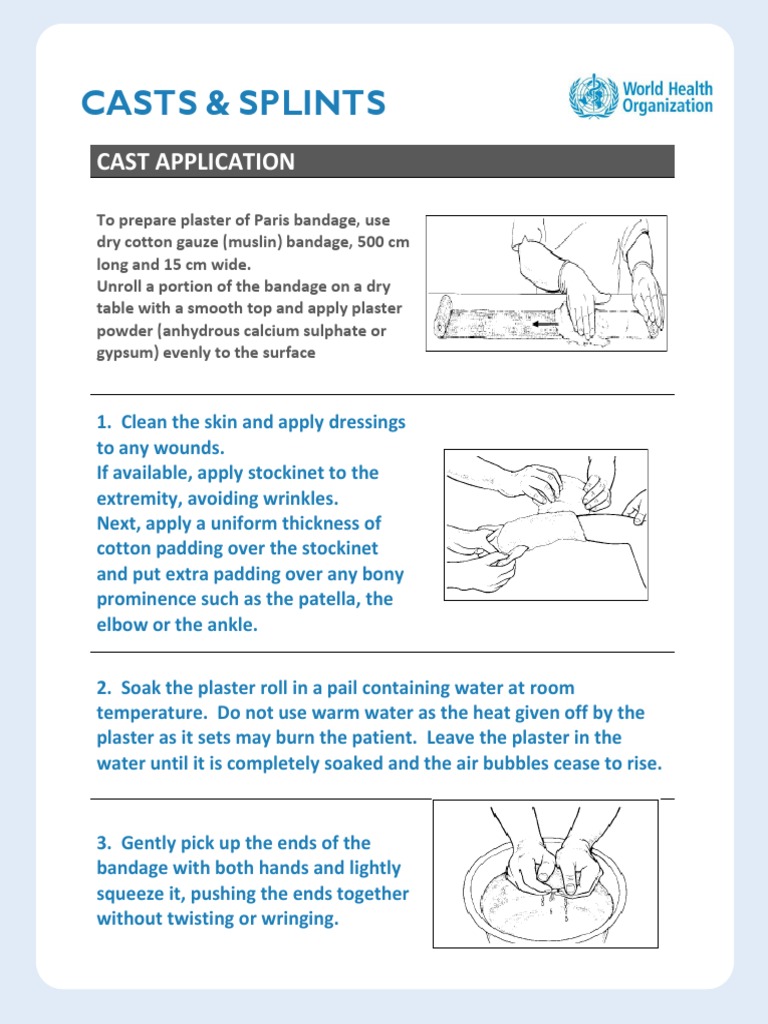 CASTS & SPLINTS

World Health Organization

CAST APPLICATION

To prepare plaster of Paris bandage, use dry cotton gauze (muslin) bandage, 500 cm long and 15 cm wide.
Unroll a portion of the bandage on a dry table with a smooth top and apply plaster powder (anhydrous calcium sulphate or gypsum) evenly to the surface

1. Clean the skin and apply dressings to any wounds.
If available, apply stockinet to the extremity, avoiding wrinkles.
Next, apply a uniform thickness of cotton padding over the stockinet and put extra padding over any bony prominence such as the patella, the elbow or the ankle.

2. Soak the plaster roll in a pail containing water at room temperature. Do not use warm water as the heat given off by the plaster as it sets may burn the patient. Leave the plaster in the water until it is completely soaked and the air bubbles cease to rise.

3. Gently pick up the ends of the bandage with both hands and lightly squeeze it, pushing the ends together without twisting or wringing.