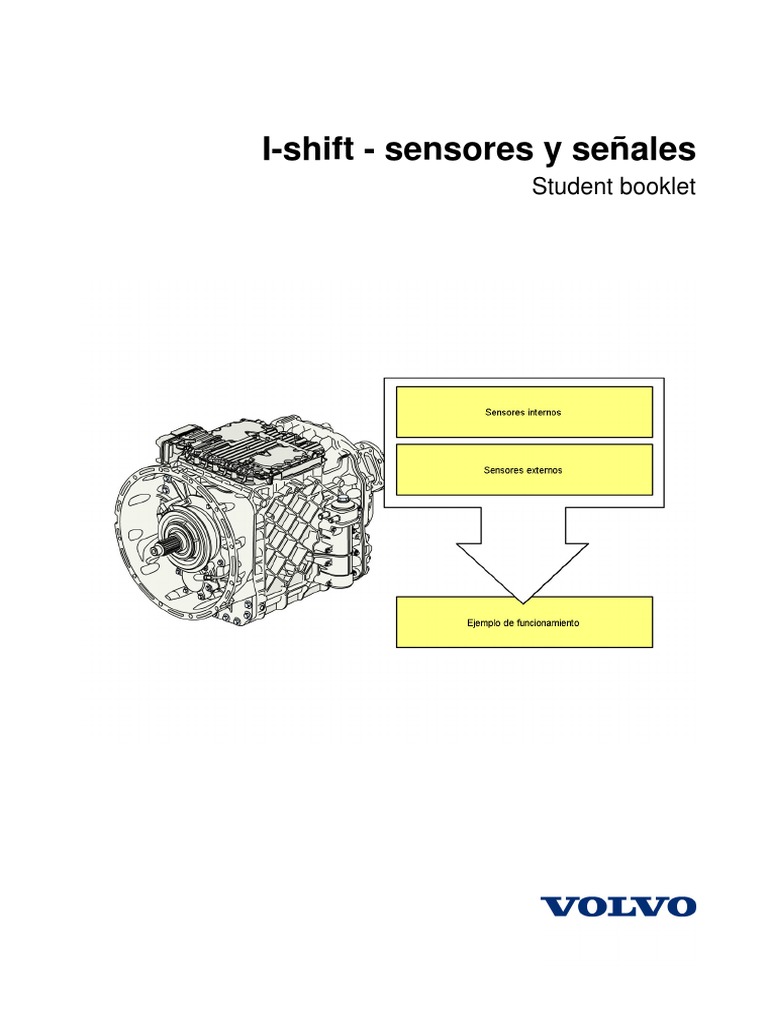 I-shift - sensores y señales
Student booklet

Sensores internos

Sensores externos

Ejemplo de funcionamiento

VOLVO