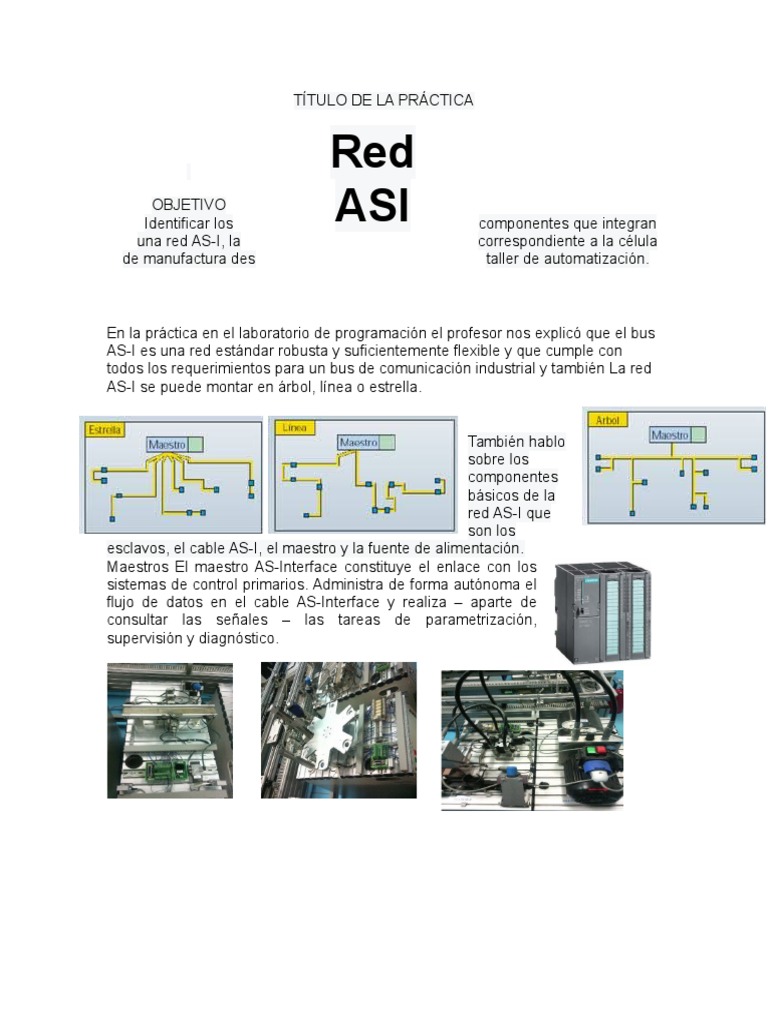 TÍTULO DE LA PRÁCTICA

Red ASI

OBJETIVO
Identificar los una red AS-I, la de manufactura des

componentes que integran correspondiente a la célula taller de automatización.

En la práctica en el laboratorio de programación el profesor nos explicó que el bus AS-I es una red estándar robusta y suficientemente flexible y que cumple con todos los requerimientos para un bus de comunicación industrial y también La red AS-I se puede montar en árbol, línea o estrella.

Estrella
Maestro

Línea
Maestro

Árbol
Maestro

También hablo sobre los componentes básicos de la red AS-I que son los esclavos, el cable AS-I, el maestro y la fuente de alimentación. Maestros El maestro AS-Interface constituye el enlace con los sistemas de control primarios. Administra de forma autónoma el flujo de datos en el cable AS-Interface y realiza – aparte de consultar las señales – las tareas de parametrización, supervisión y diagnóstico.