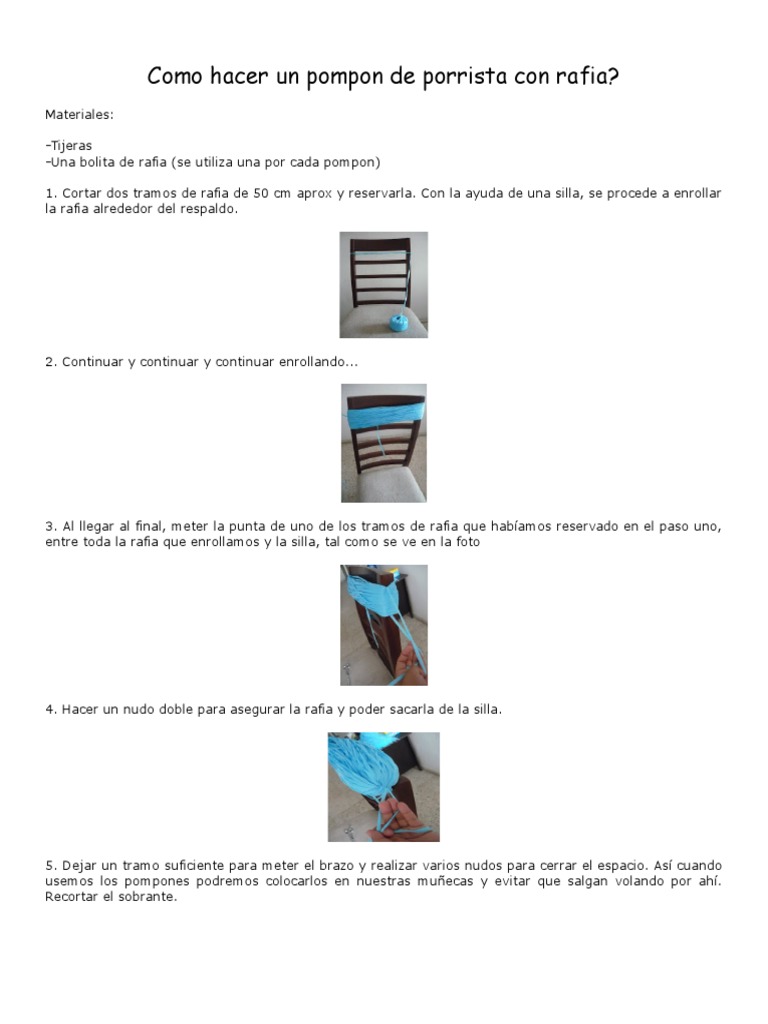 Como hacer un pompon de porrista con rafia?

Materiales:

-Tijeras
-Una bolita de rafia (se utiliza una por cada pompon)

1. Cortar dos tramos de rafia de 50 cm aprox y reservarla. Con la ayuda de una silla, se procede a enrollar la rafia alrededor del respaldo.

2. Continuar y continuar y continuar enrollando...

3. Al llegar al final, meter la punta de uno de los tramos de rafia que habíamos reservado en el paso uno, entre toda la rafia que enrollamos y la silla, tal como se ve en la foto

4. Hacer un nudo doble para asegurar la rafia y poder sacarla de la silla.

5. Dejar un tramo suficiente para meter el brazo y realizar varios nudos para cerrar el espacio. Así cuando usemos los pompones podremos colocarlos en nuestras muñecas y evitar que salgan volando por ahí. Recortar el sobrante.