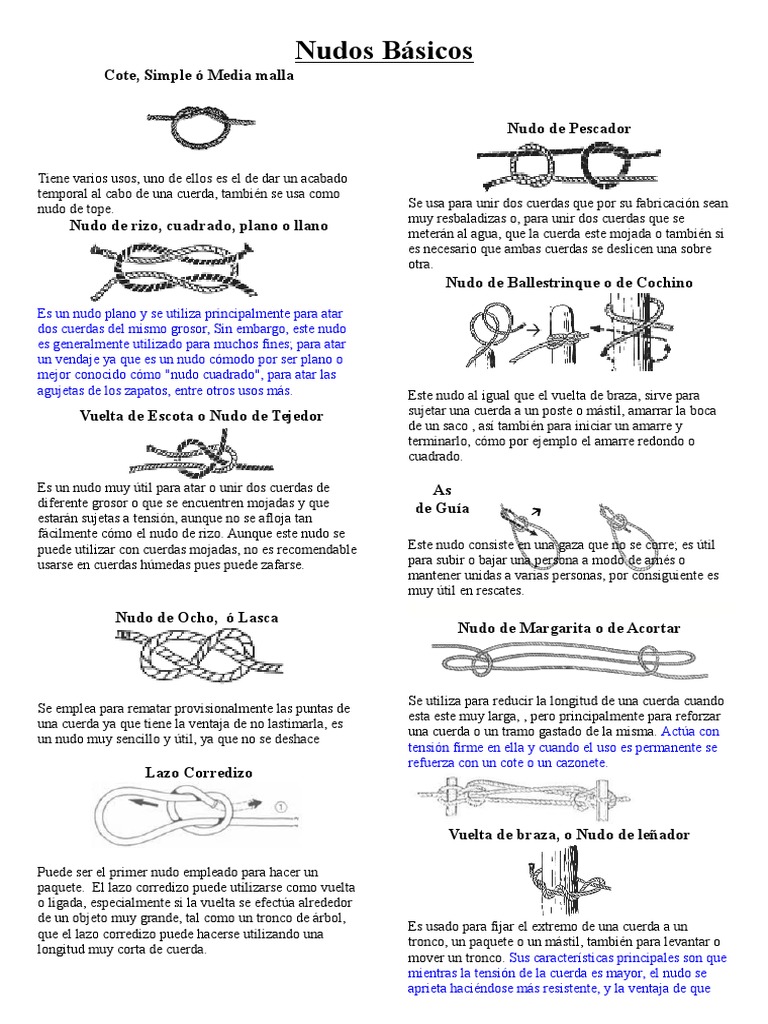 Nudos Básicos

Cote, Simple ó Media malla

Tiene varios usos, uno de ellos es el de dar un acabado temporal al cabo de una cuerda, también se usa como nudo de tope.

Nudo de rizo, cuadrado, plano o llano

Es un nudo plano y se utiliza principalmente para atar dos cuerdas del mismo grosor, Sin embargo, este nudo es generalmente utilizado para muchos fines; para atar un vendaje ya que es un nudo cómodo por ser plano o mejor conocido cómo "nudo cuadrado", para atar las agujetas de los zapatos, entre otros usos más.

Vuelta de Escota o Nudo de Tejedor

Es un nudo muy útil para atar o unir dos cuerdas de diferente grosor o que se encuentren mojadas y que estarán sujetas a tensión, aunque no se afloja tan fácilmente cómo el nudo de rizo. Aunque este nudo se puede utilizar con cuerdas mojadas, no es recomendable usarse en cuerdas húmedas pues puede zafarse.

Nudo de Ocho, ó Lasca

Se emplea para rematar provisionalmente las puntas de una cuerda ya que tiene la ventaja de no lastimarla, es un nudo muy sencillo y útil, ya que no se deshace

Lazo Corredizo

①

Puede ser el primer nudo empleado para hacer un paquete. El lazo corredizo puede utilizarse como vuelta o ligada, especialmente si la vuelta se efectúa alrededor de un objeto muy grande, tal como un tronco de árbol, que el lazo corredizo puede hacerse utilizando una longitud muy corta de cuerda.

Nudo de Pescador

Se usa para unir dos cuerdas que por su fabricación sean muy resbaladizas o, para unir dos cuerdas que se meterán al agua, que la cuerda este mojada o también si es necesario que ambas cuerdas se deslicen una sobre otra.

Nudo de Ballestrinque o de Cochino

Este nudo al igual que el vuelta de braza, sirve para sujetar una cuerda a un poste o mástil, amarrar la boca de un saco , así también para iniciar un amarre y terminarlo, cómo por ejemplo el amarre redondo o cuadrado.

As de Guía

Este nudo consiste en una gaza que no se corre; es útil para subir o bajar una persona a modo de arnés o mantener unidas a varias personas, por consiguiente es muy útil en rescates.

Nudo de Margarita o de Acortar

Se utiliza para reducir la longitud de una cuerda cuando esta este muy larga, , pero principalmente para reforzar una cuerda o un tramo gastado de la misma. Actúa con tensión firme en ella y cuando el uso es permanente se refuerza con un cote o un cazonete.

Vuelta de braza, o Nudo de leñador

Es usado para fijar el extremo de una cuerda a un tronco, un paquete o un mástil, también para levantar o mover un tronco. Sus características principales son que mientras la tensión de la cuerda es mayor, el nudo se aprieta haciéndose más resistente, y la ventaja de que