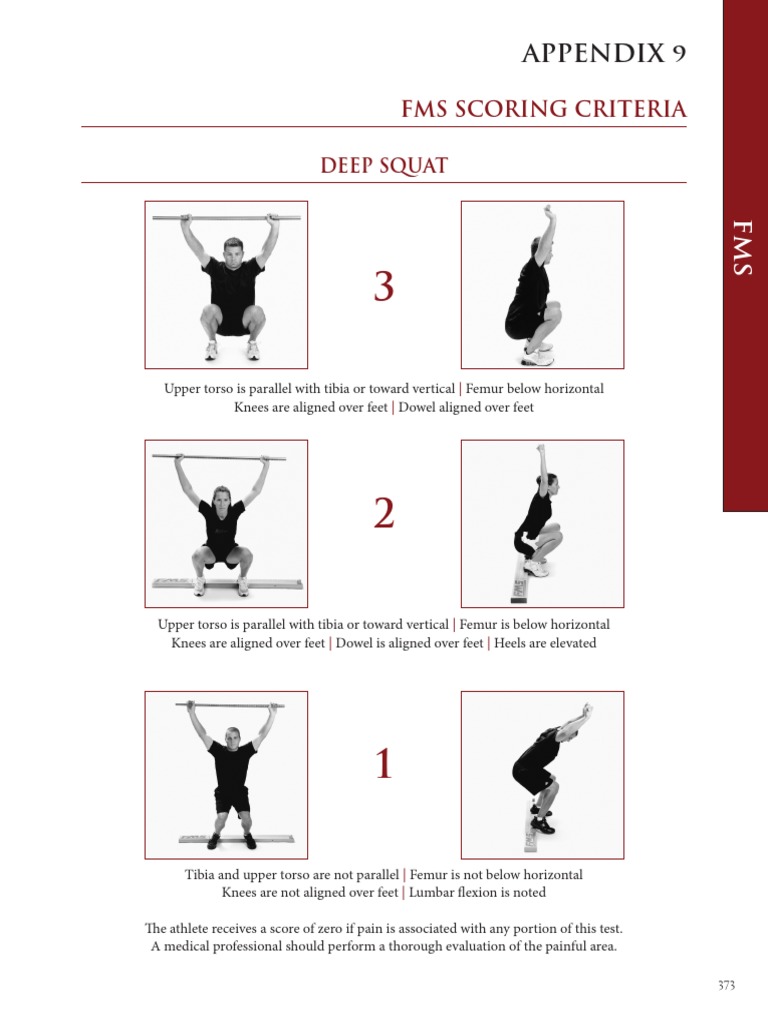 APPENDIX 9

FMS SCORING CRITERIA

DEEP SQUAT

FMS

3

Upper torso is parallel with tibia or toward vertical | Femur below horizontal
Knees are aligned over feet | Dowel aligned over feet

2

Upper torso is parallel with tibia or toward vertical | Femur is below horizontal
Knees are aligned over feet | Dowel is aligned over feet | Heels are elevated

1

Tibia and upper torso are not parallel | Femur is not below horizontal
Knees are not aligned over feet | Lumbar flexion is noted

The athlete receives a score of zero if pain is associated with any portion of this test. A medical professional should perform a thorough evaluation of the painful area.

373