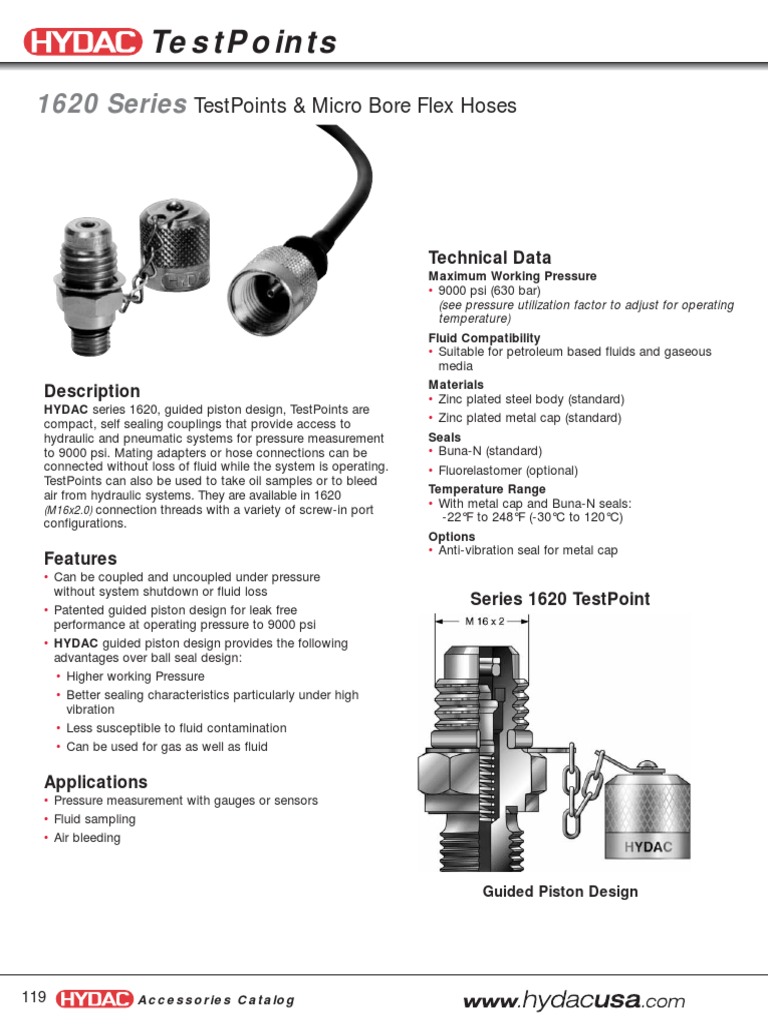 HYDAC TestPoints

1620 Series TestPoints & Micro Bore Flex Hoses

Description
HYDAC series 1620, guided piston design, TestPoints are compact, self sealing couplings that provide access to hydraulic and pneumatic systems for pressure measurement to 9000 psi. Mating adapters or hose connections can be connected without loss of fluid while the system is operating. TestPoints can also be used to take oil samples or to bleed air from hydraulic systems. They are available in 1620 (M16x2.0) connection threads with a variety of screw-in port configurations.

Features
• Can be coupled and uncoupled under pressure without system shutdown or fluid loss
• Patented guided piston design for leak free performance at operating pressure to 9000 psi
• HYDAC guided piston design provides the following advantages over ball seal design:
• Higher working Pressure
• Better sealing characteristics particularly under high vibration
• Less susceptible to fluid contamination
• Can be used for gas as well as fluid

Applications
• Pressure measurement with gauges or sensors
• Fluid sampling
• Air bleeding

Technical Data
Maximum Working Pressure
• 9000 psi (630 bar)
(see pressure utilization factor to adjust for operating temperature)
Fluid Compatibility
• Suitable for petroleum based fluids and gaseous media
Materials
• Zinc plated steel body (standard)
• Zinc plated metal cap (standard)
Seals
• Buna-N (standard)
• Fluorelastomer (optional)
Temperature Range
• With metal cap and Buna-N seals:
-22°F to 248°F (-30°C to 120°C)
Options
• Anti-vibration seal for metal cap

Series 1620 TestPoint
M 16 x 2
HYDAC
Guided Piston Design

119 HYDAC Accessories Catalog www.hydacusa.com