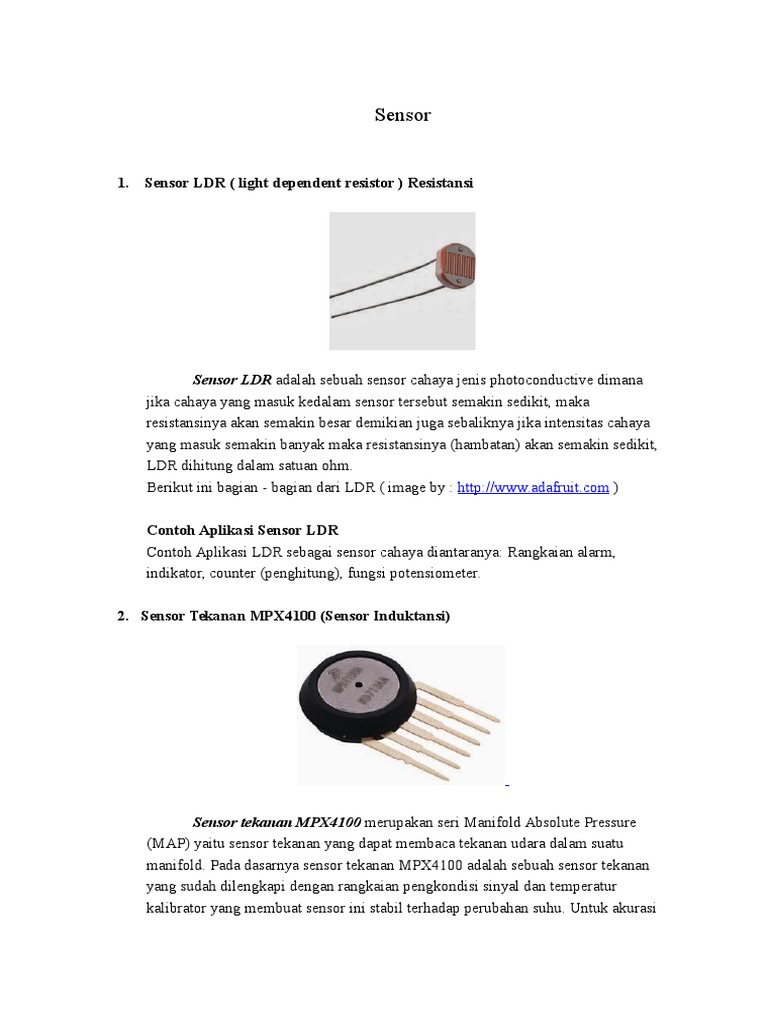 Sensor

1. Sensor LDR ( light dependent resistor ) Resistansi

Sensor LDR adalah sebuah sensor cahaya jenis photoconductive dimana jika cahaya yang masuk kedalam sensor tersebut semakin sedikit, maka resistansinya akan semakin besar demikian juga sebaliknya jika intensitas cahaya yang masuk semakin banyak maka resistansinya (hambatan) akan semakin sedikit, LDR dihitung dalam satuan ohm.
Berikut ini bagian - bagian dari LDR ( image by : http://www.adafruit.com )

Contoh Aplikasi Sensor LDR
Contoh Aplikasi LDR sebagai sensor cahaya diantaranya: Rangkaian alarm, indikator, counter (penghitung), fungsi potensiometer.

2. Sensor Tekanan MPX4100 (Sensor Induktansi)

Sensor tekanan MPX4100 merupakan seri Manifold Absolute Pressure (MAP) yaitu sensor tekanan yang dapat membaca tekanan udara dalam suatu manifold. Pada dasarnya sensor tekanan MPX4100 adalah sebuah sensor tekanan yang sudah dilengkapi dengan rangkaian pengkondisi sinyal dan temperatur kalibrator yang membuat sensor ini stabil terhadap perubahan suhu. Untuk akurasi