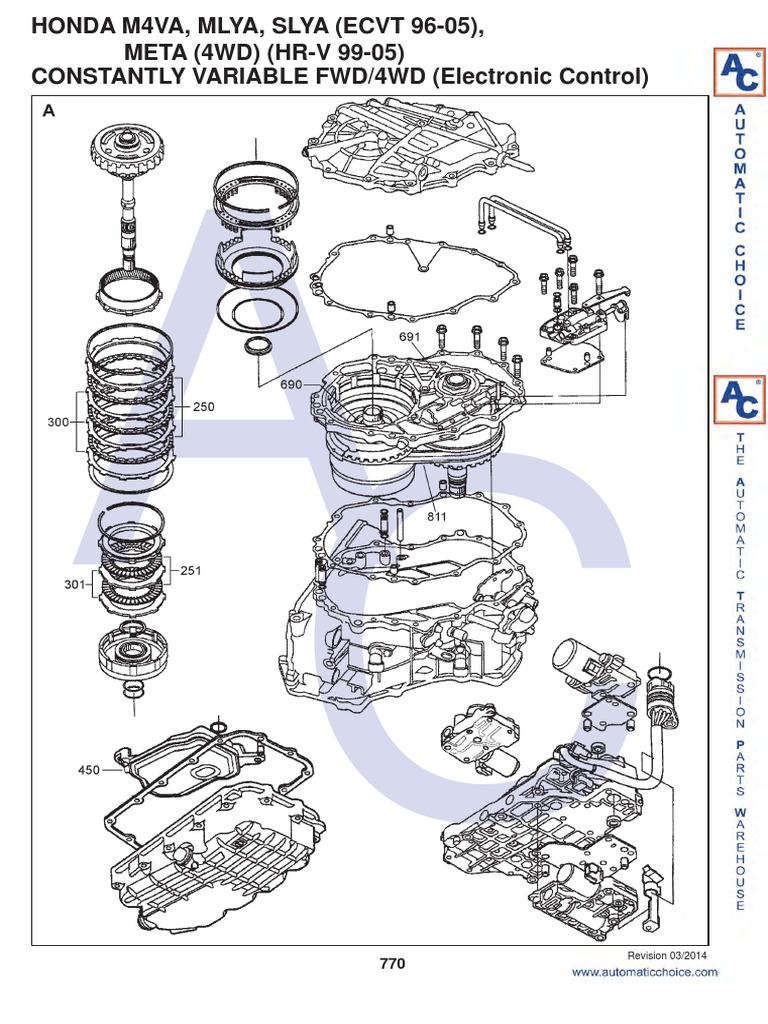 HONDA M4VA, MLYA, SLYA (ECVT 96-05), META (4WD) (HR-V 99-05)
CONSTANTLY VARIABLE FWD/4WD (Electronic Control)

A

691
690
300
250
811
301
251
450

AC
AUTOMATIC CHOICE

AC
THE AUTOMATIC TRANSMISSION PARTS WAREHOUSE

770

Revision 03/2014
www.automaticchoice.com