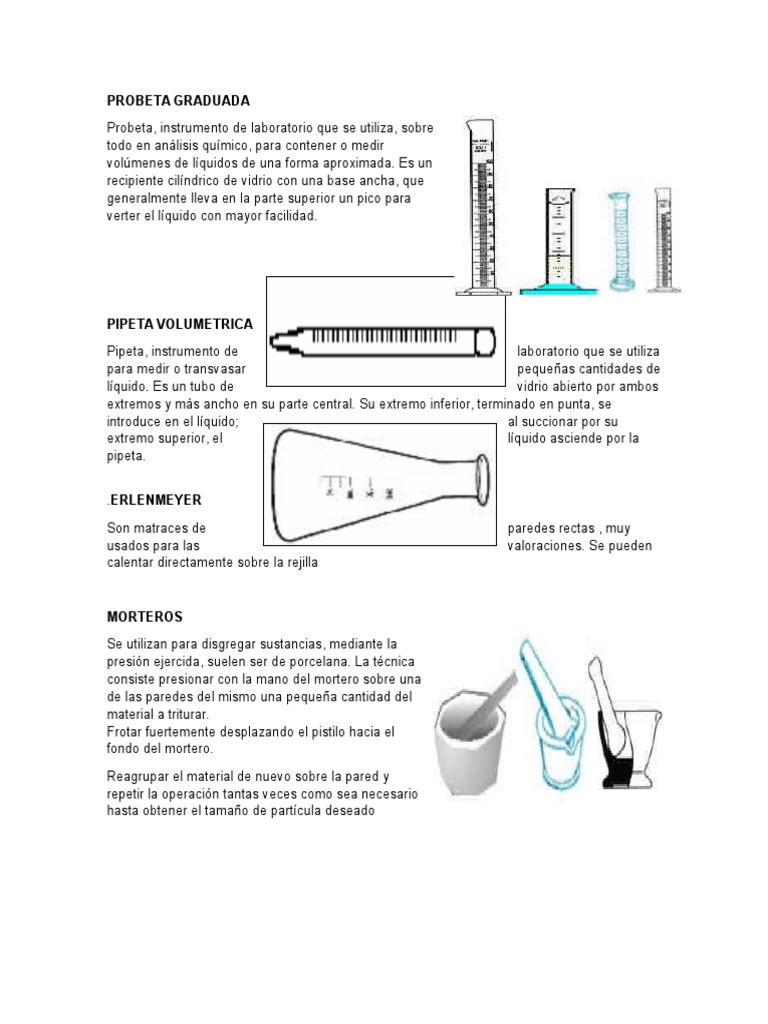 PROBETA GRADUADA

Probeta, instrumento de laboratorio que se utiliza, sobre todo en análisis químico, para contener o medir volúmenes de líquidos de una forma aproximada. Es un recipiente cilíndrico de vidrio con una base ancha, que generalmente lleva en la parte superior un pico para verter el líquido con mayor facilidad.

PIPETA VOLUMETRICA

Pipeta, instrumento de laboratorio que se utiliza para medir o transvasar pequeñas cantidades de líquido. Es un tubo de vidrio abierto por ambos extremos y más ancho en su parte central. Su extremo inferior, terminado en punta, se introduce en el líquido; al succionar por su extremo superior, el líquido asciende por la pipeta.

.ERLENMEYER

Son matraces de paredes rectas , muy usados para las valoraciones. Se pueden calentar directamente sobre la rejilla

MORTEROS

Se utilizan para disgregar sustancias, mediante la presión ejercida, suelen ser de porcelana. La técnica consiste presionar con la mano del mortero sobre una de las paredes del mismo una pequeña cantidad del material a triturar.
Frotar fuertemente desplazando el pistilo hacia el fondo del mortero.

Reagrupar el material de nuevo sobre la pared y repetir la operación tantas veces como sea necesario hasta obtener el tamaño de partícula deseado