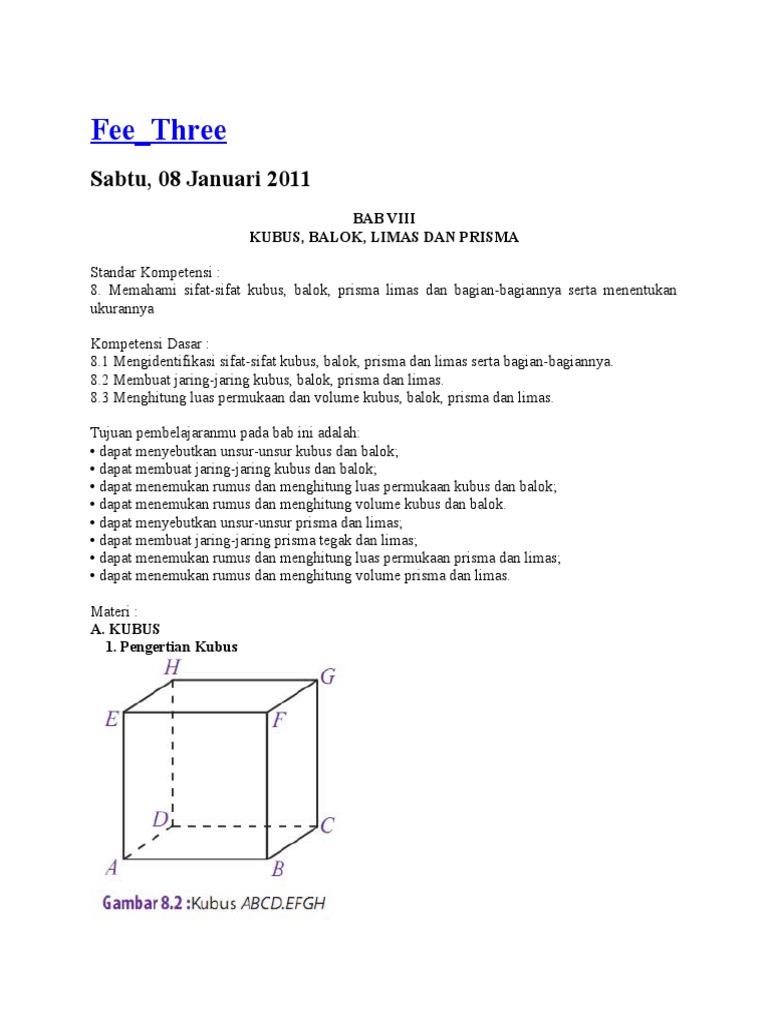 Fee_Three

Sabtu, 08 Januari 2011

BAB VIII
KUBUS, BALOK, LIMAS DAN PRISMA

Standar Kompetensi :
8. Memahami sifat-sifat kubus, balok, prisma limas dan bagian-bagiannya serta menentukan ukurannya

Kompetensi Dasar :
8.1 Mengidentifikasi sifat-sifat kubus, balok, prisma dan limas serta bagian-bagiannya.
8.2 Membuat jaring-jaring kubus, balok, prisma dan limas.
8.3 Menghitung luas permukaan dan volume kubus, balok, prisma dan limas.

Tujuan pembelajaranmu pada bab ini adalah:
• dapat menyebutkan unsur-unsur kubus dan balok;
• dapat membuat jaring-jaring kubus dan balok;
• dapat menemukan rumus dan menghitung luas permukaan kubus dan balok;
• dapat menemukan rumus dan menghitung volume kubus dan balok.
• dapat menyebutkan unsur-unsur prisma dan limas;
• dapat membuat jaring-jaring prisma tegak dan limas;
• dapat menemukan rumus dan menghitung luas permukaan prisma dan limas;
• dapat menemukan rumus dan menghitung volume prisma dan limas.

Materi :
A. KUBUS
1. Pengertian Kubus

H G E F D C A B

Gambar 8.2 :Kubus ABCD.EFGH