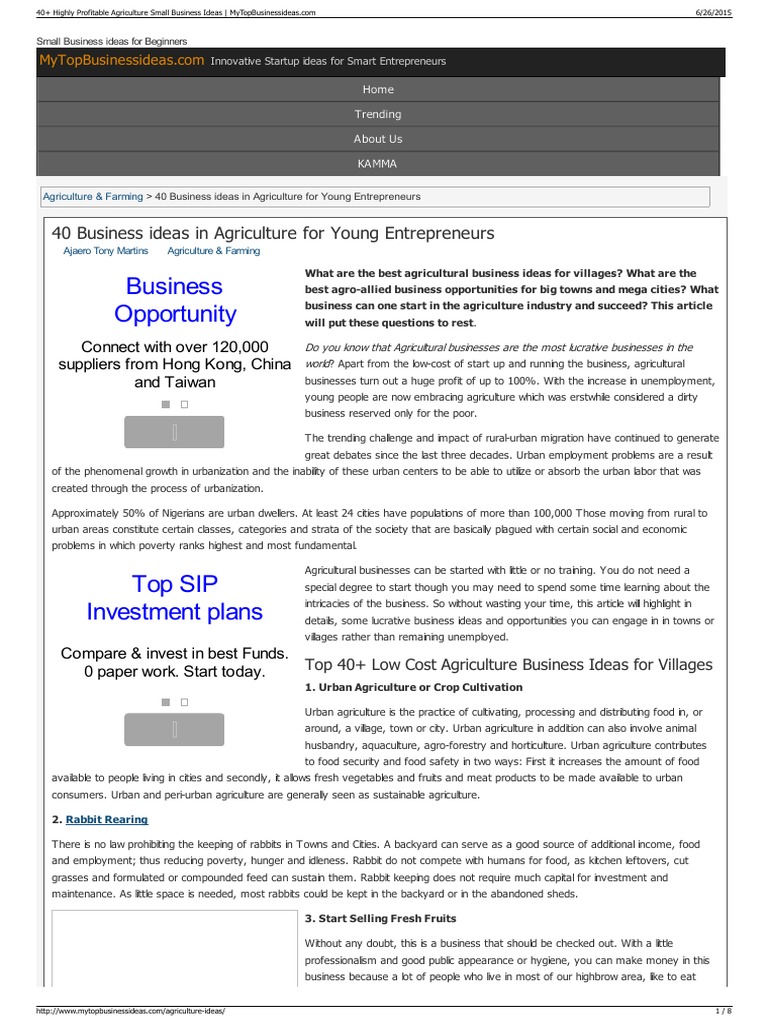 40+ Highly Profitable Agriculture Small Business Ideas | MyTopBusinessideas.com 6/26/2015

Small Business ideas for Beginners

MyTopBusinessideas.com Innovative Startup ideas for Smart Entrepreneurs

Home

Trending

About Us

KAMMA

Agriculture & Farming > 40 Business ideas in Agriculture for Young Entrepreneurs

40 Business ideas in Agriculture for Young Entrepreneurs

Ajaero Tony Martins Agriculture & Farming

Business Opportunity

Connect with over 120,000 suppliers from Hong Kong, China and Taiwan

What are the best agricultural business ideas for villages? What are the best agro-allied business opportunities for big towns and mega cities? What business can one start in the agriculture industry and succeed? This article will put these questions to rest.

Do you know that Agricultural businesses are the most lucrative businesses in the world? Apart from the low-cost of start up and running the business, agricultural businesses turn out a huge profit of up to 100%. With the increase in unemployment, young people are now embracing agriculture which was erstwhile considered a dirty business reserved only for the poor.

The trending challenge and impact of rural-urban migration have continued to generate great debates since the last three decades. Urban employment problems are a result of the phenomenal growth in urbanization and the inability of these urban centers to be able to utilize or absorb the urban labor that was created through the process of urbanization.

Approximately 50% of Nigerians are urban dwellers. At least 24 cities have populations of more than 100,000 Those moving from rural to urban areas constitute certain classes, categories and strata of the society that are basically plagued with certain social and economic problems in which poverty ranks highest and most fundamental.

Top SIP Investment plans

Compare & invest in best Funds. 0 paper work. Start today.

Agricultural businesses can be started with little or no training. You do not need a special degree to start though you may need to spend some time learning about the intricacies of the business. So without wasting your time, this article will highlight in details, some lucrative business ideas and opportunities you can engage in in towns or villages rather than remaining unemployed.

Top 40+ Low Cost Agriculture Business Ideas for Villages

1. Urban Agriculture or Crop Cultivation

Urban agriculture is the practice of cultivating, processing and distributing food in, or around, a village, town or city. Urban agriculture in addition can also involve animal husbandry, aquaculture, agro-forestry and horticulture. Urban agriculture contributes to food security and food safety in two ways: First it increases the amount of food available to people living in cities and secondly, it allows fresh vegetables and fruits and meat products to be made available to urban consumers. Urban and peri-urban agriculture are generally seen as sustainable agriculture.

2. Rabbit Rearing

There is no law prohibiting the keeping of rabbits in Towns and Cities. A backyard can serve as a good source of additional income, food and employment; thus reducing poverty, hunger and idleness. Rabbit do not compete with humans for food, as kitchen leftovers, cut grasses and formulated or compounded feed can sustain them. Rabbit keeping does not require much capital for investment and maintenance. As little space is needed, most rabbits could be kept in the backyard or in the abandoned sheds.

3. Start Selling Fresh Fruits

Without any doubt, this is a business that should be checked out. With a little professionalism and good public appearance or hygiene, you can make money in this business because a lot of people who live in most of our highbrow area, like to eat

http://www.mytopbusinessideas.com/agriculture-ideas/ 1 / 8