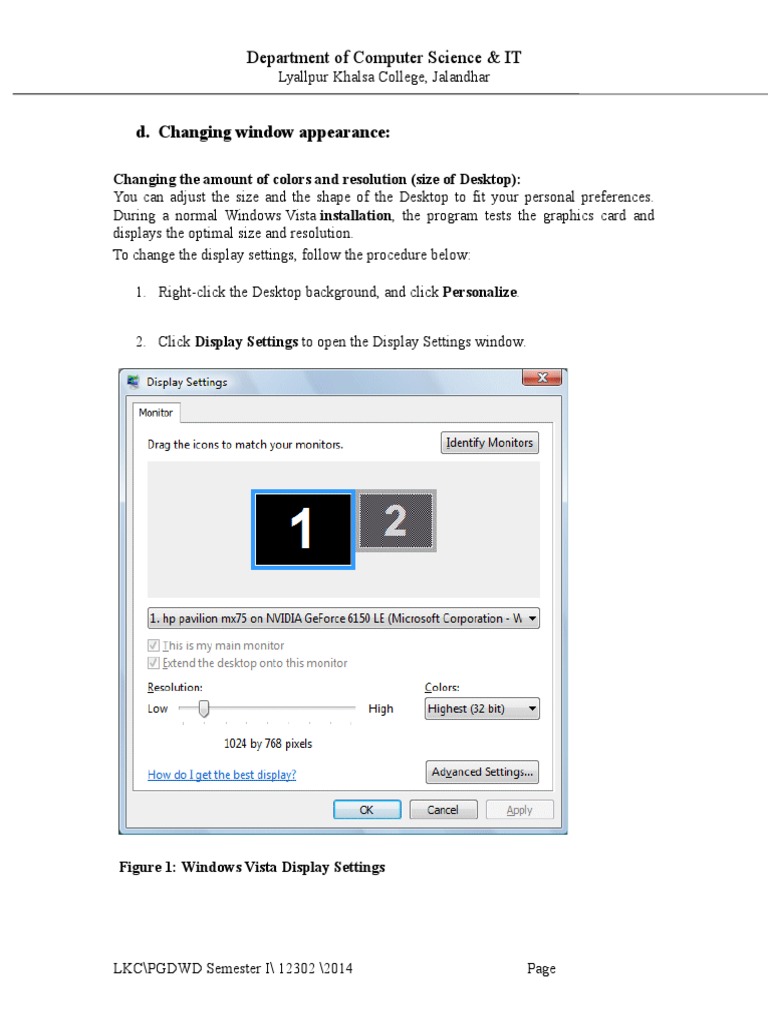 Department of Computer Science & IT
Lyallpur Khalsa College, Jalandhar

d. Changing window appearance:

Changing the amount of colors and resolution (size of Desktop):
You can adjust the size and the shape of the Desktop to fit your personal preferences. During a normal Windows Vista installation, the program tests the graphics card and displays the optimal size and resolution.

To change the display settings, follow the procedure below:

1. Right-click the Desktop background, and click Personalize.

2. Click Display Settings to open the Display Settings window.

Display Settings

Monitor

Drag the icons to match your monitors.

Identify Monitors

1

2

1. hp pavilion mx75 on NVIDIA GeForce 6150 LE (Microsoft Corporation - W

This is my main monitor

Extend the desktop onto this monitor

Resolution:

Low

High

1024 by 768 pixels

Colors:

Highest (32 bit)

How do I get the best display?

Advanced Settings...

OK

Cancel

Apply

Figure 1: Windows Vista Display Settings

LKC\PGDWD Semester I\ 12302 \2014

Page