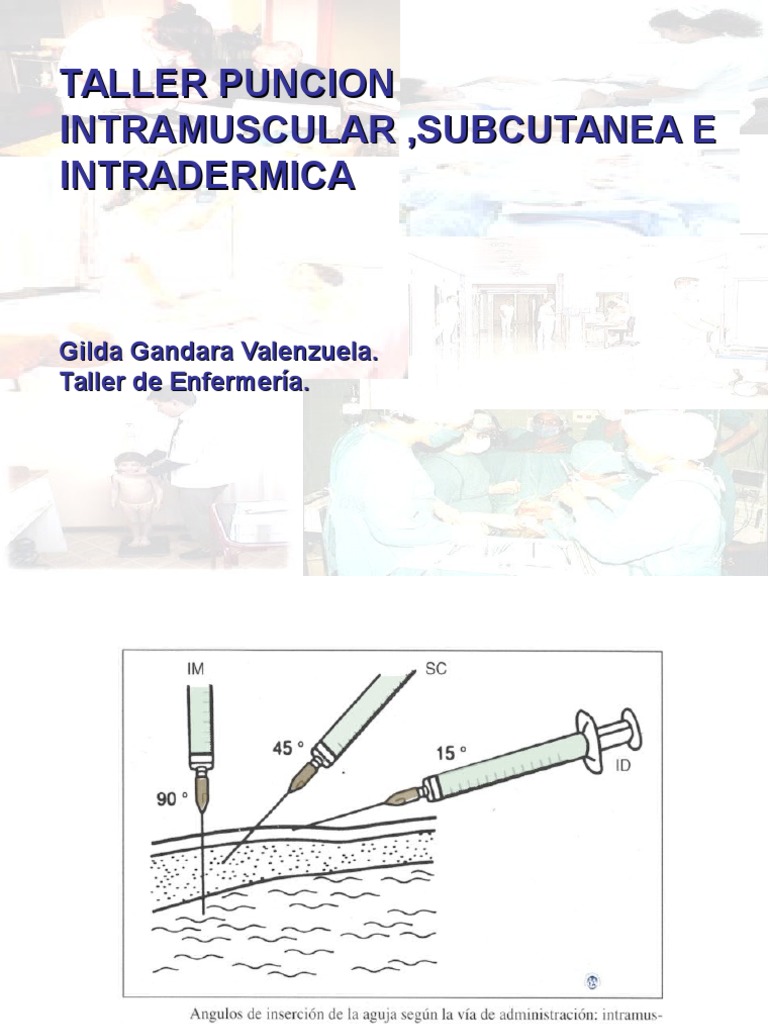 TALLER PUNCION INTRAMUSCULAR ,SUBCUTANEA E INTRADERMICA

Gilda Gandara Valenzuela.
Taller de Enfermería.

IM
SC
45 °
15 °
ID
90 °

Angulos de inserción de la aguja según la vía de administración: intramus-