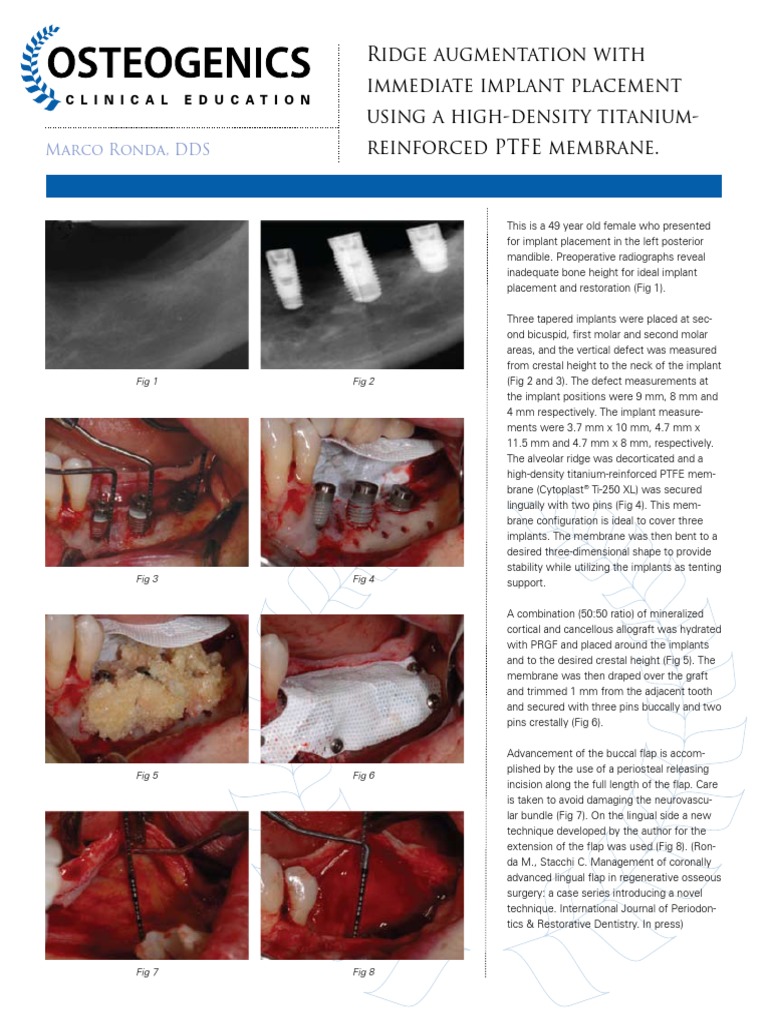 OSTEOGENICS
CLINICAL EDUCATION

Marco Ronda, DDS

Ridge augmentation with immediate implant placement using a high-density titanium-reinforced PTFE membrane.

Fig 1

Fig 2

Fig 3

Fig 4

Fig 5

Fig 6

Fig 7

Fig 8

This is a 49 year old female who presented for implant placement in the left posterior mandible. Preoperative radiographs reveal inadequate bone height for ideal implant placement and restoration (Fig 1).

Three tapered implants were placed at second bicuspid, first molar and second molar areas, and the vertical defect was measured from crestal height to the neck of the implant (Fig 2 and 3). The defect measurements at the implant positions were 9 mm, 8 mm and 4 mm respectively. The implant measurements were 3.7 mm x 10 mm, 4.7 mm x 11.5 mm and 4.7 mm x 8 mm, respectively. The alveolar ridge was decorticated and a high-density titanium-reinforced PTFE membrane (Cytoplast® Ti-250 XL) was secured lingually with two pins (Fig 4). This membrane configuration is ideal to cover three implants. The membrane was then bent to a desired three-dimensional shape to provide stability while utilizing the implants as tenting support.

A combination (50:50 ratio) of mineralized cortical and cancellous allograft was hydrated with PRGF and placed around the implants and to the desired crestal height (Fig 5). The membrane was then draped over the graft and trimmed 1 mm from the adjacent tooth and secured with three pins buccally and two pins crestally (Fig 6).

Advancement of the buccal flap is accomplished by the use of a periosteal releasing incision along the full length of the flap. Care is taken to avoid damaging the neurovascular bundle (Fig 7). On the lingual side a new technique developed by the author for the extension of the flap was used (Fig 8). (Ronda M., Stacchi C. Management of coronally advanced lingual flap in regenerative osseous surgery: a case series introducing a novel technique. International Journal of Periodontics & Restorative Dentistry. In press)