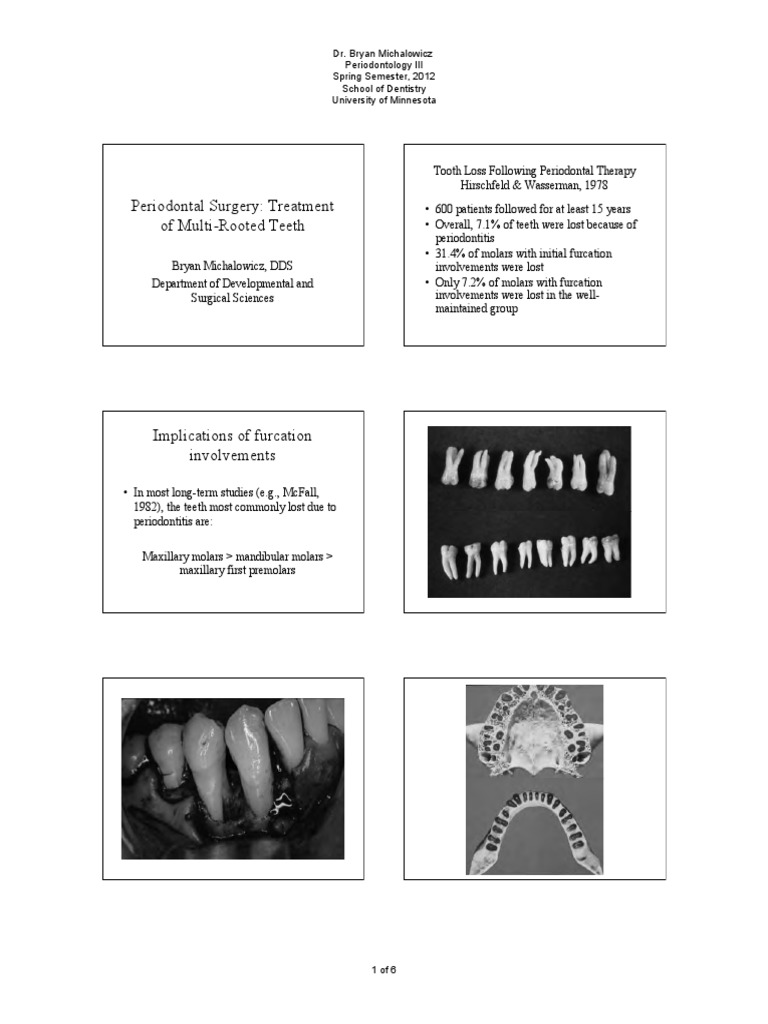 Dr. Bryan Michalowicz
Periodontology III
Spring Semester, 2012
School of Dentistry
University of Minnesota

Periodontal Surgery: Treatment of Multi-Rooted Teeth

Bryan Michalowicz, DDS
Department of Developmental and Surgical Sciences

Tooth Loss Following Periodontal Therapy
Hirschfeld & Wasserman, 1978

• 600 patients followed for at least 15 years
• Overall, 7.1% of teeth were lost because of periodontitis
• 31.4% of molars with initial furcation involvements were lost
• Only 7.2% of molars with furcation involvements were lost in the well-maintained group

Implications of furcation involvements

• In most long-term studies (e.g., McFall, 1982), the teeth most commonly lost due to periodontitis are:

Maxillary molars > mandibular molars > maxillary first premolars

1 of 6