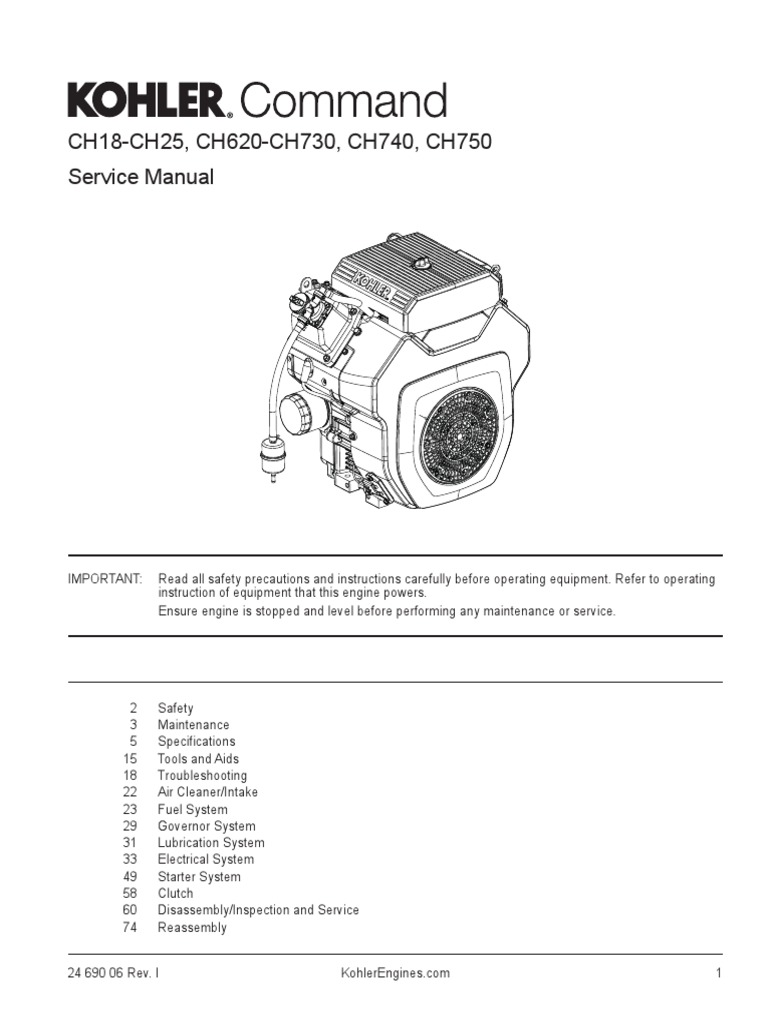 KOHLER. Command

CH18-CH25, CH620-CH730, CH740, CH750

Service Manual

KOHLER

IMPORTANT: Read all safety precautions and instructions carefully before operating equipment. Refer to operating instruction of equipment that this engine powers.
Ensure engine is stopped and level before performing any maintenance or service.

2 Safety
3 Maintenance
5 Specifications
15 Tools and Aids
18 Troubleshooting
22 Air Cleaner/Intake
23 Fuel System
29 Governor System
31 Lubrication System
33 Electrical System
49 Starter System
58 Clutch
60 Disassembly/Inspection and Service
74 Reassembly

24 690 06 Rev. I KohlerEngines.com 1