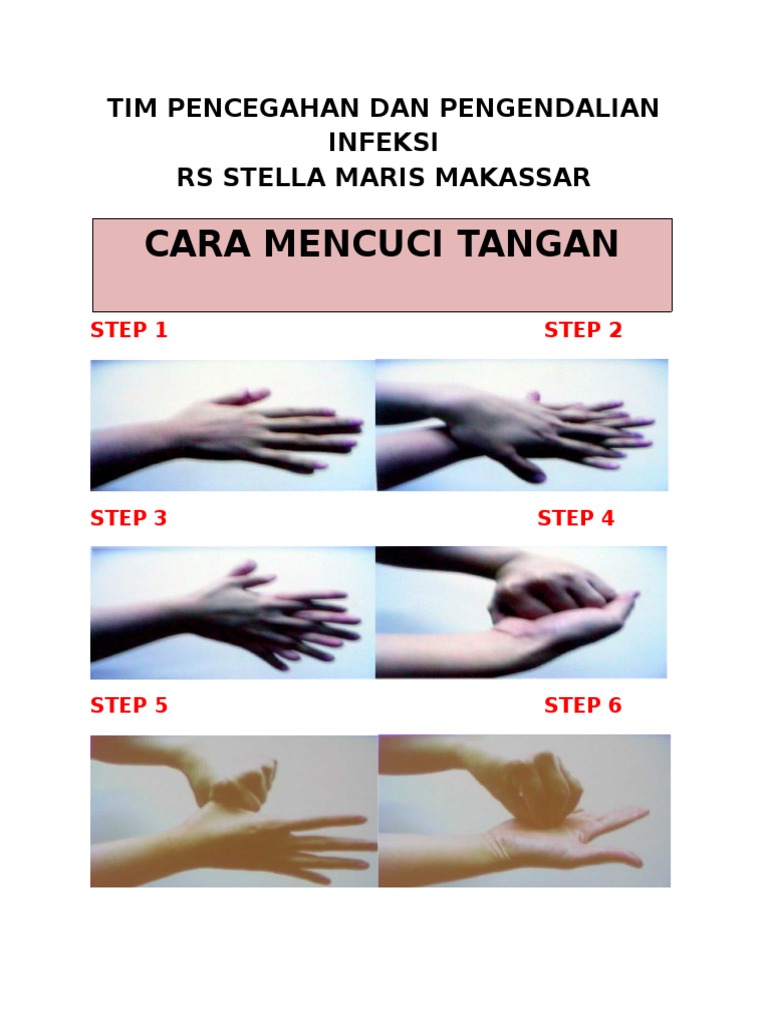 TIM PENCEGAHAN DAN PENGENDALIAN INFEKSI
RS STELLA MARIS MAKASSAR

CARA MENCUCI TANGAN

STEP 1

STEP 2

STEP 3

STEP 4

STEP 5

STEP 6