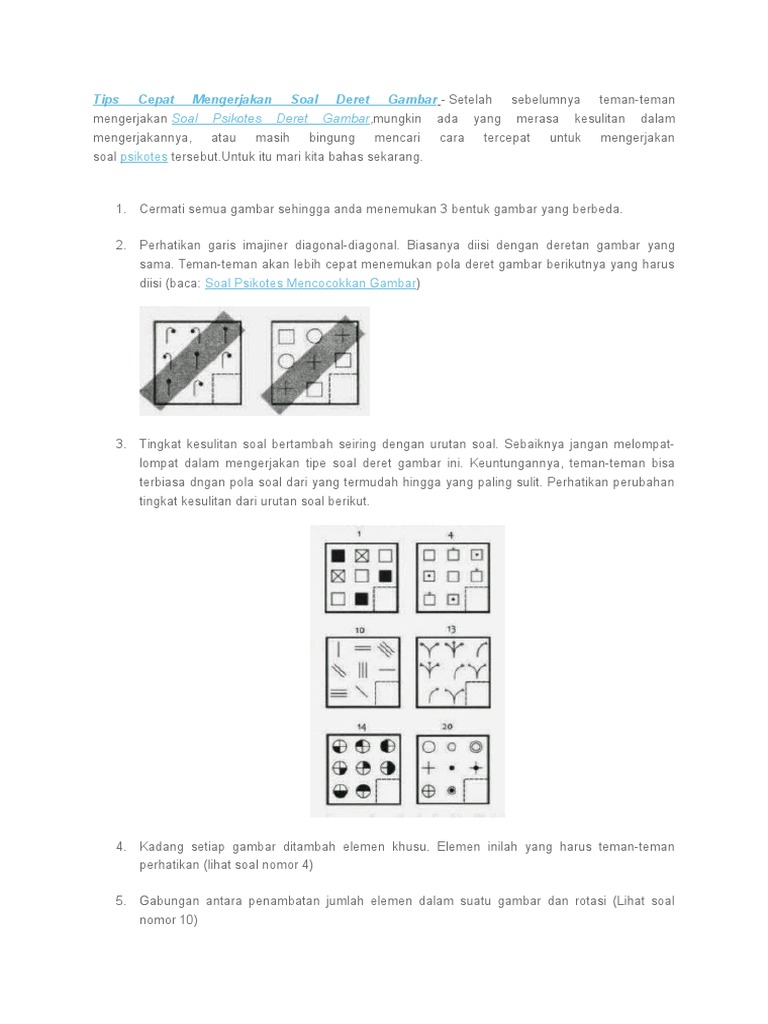 Tips Cepat Mengerjakan Soal Deret Gambar - Setelah sebelumnya teman-teman mengerjakan Soal Psikotes Deret Gambar,mungkin ada yang merasa kesulitan dalam mengerjakannya, atau masih bingung mencari cara tercepat untuk mengerjakan soal psikotes tersebut.Untuk itu mari kita bahas sekarang.

1. Cermati semua gambar sehingga anda menemukan 3 bentuk gambar yang berbeda.

2. Perhatikan garis imajiner diagonal-diagonal. Biasanya diisi dengan deretan gambar yang sama. Teman-teman akan lebih cepat menemukan pola deret gambar berikutnya yang harus diisi (baca: Soal Psikotes Mencocokkan Gambar)

3. Tingkat kesulitan soal bertambah seiring dengan urutan soal. Sebaiknya jangan melompat-lompat dalam mengerjakan tipe soal deret gambar ini. Keuntungannya, teman-teman bisa terbiasa dngan pola soal dari yang termudah hingga yang paling sulit. Perhatikan perubahan tingkat kesulitan dari urutan soal berikut.

1

4

10

13

14

20

4. Kadang setiap gambar ditambah elemen khusu. Elemen inilah yang harus teman-teman perhatikan (lihat soal nomor 4)

5. Gabungan antara penambatan jumlah elemen dalam suatu gambar dan rotasi (Lihat soal nomor 10)