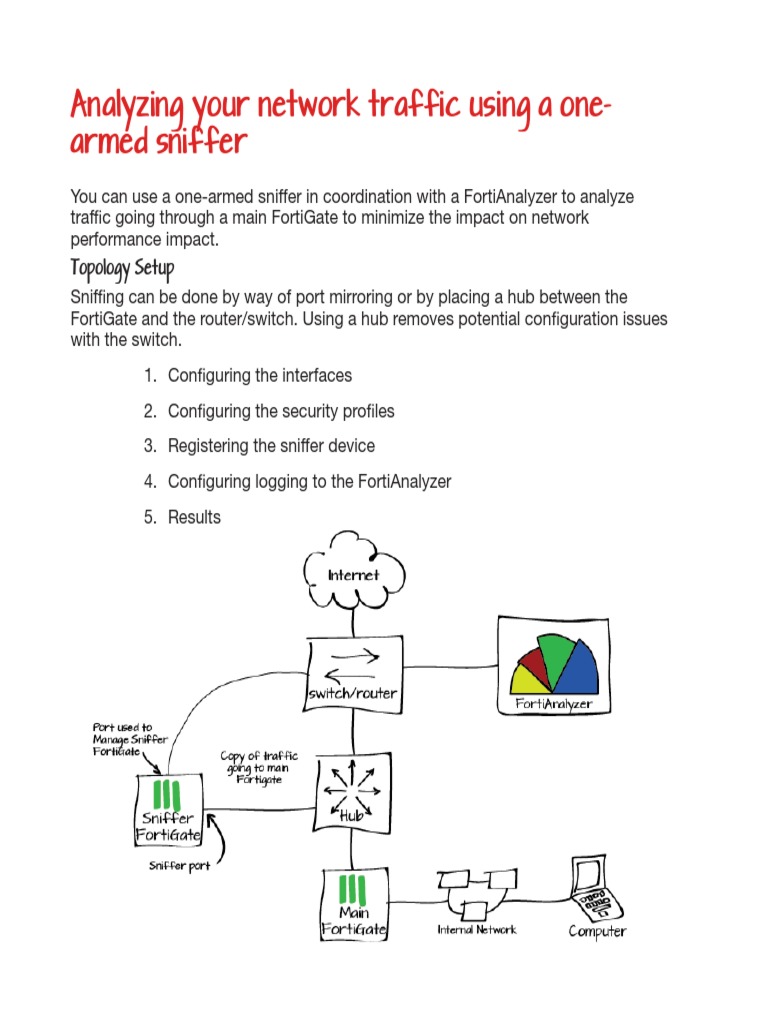 Analyzing your network traffic using a one-armed sniffer

You can use a one-armed sniffer in coordination with a FortiAnalyzer to analyze traffic going through a main FortiGate to minimize the impact on network performance impact.

Topology Setup

Sniffing can be done by way of port mirroring or by placing a hub between the FortiGate and the router/switch. Using a hub removes potential configuration issues with the switch.

1. Configuring the interfaces
2. Configuring the security profiles
3. Registering the sniffer device
4. Configuring logging to the FortiAnalyzer
5. Results

Internet
switch/router
FortiAnalyzer
Port used to Manage Sniffer Fortigate
Copy of traffic going to main Fortigate
Sniffer FortiGate
Hub
Sniffer port
Main FortiGate
Internal Network
Computer